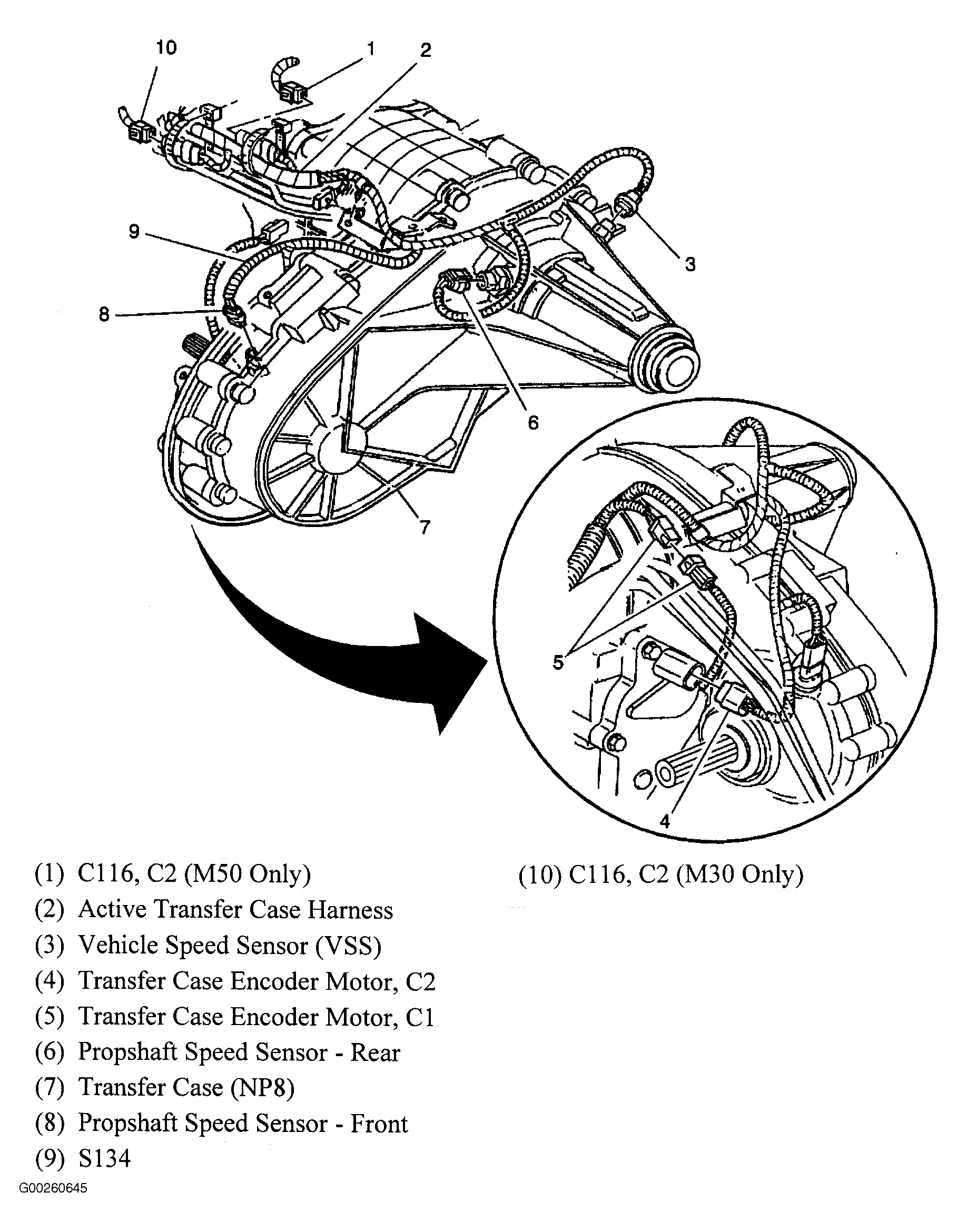 10
1
2
9
3
8
6
7
5
4

(1) C116, C2 (M50 Only)
(2) Active Transfer Case Harness
(3) Vehicle Speed Sensor (VSS)
(4) Transfer Case Encoder Motor, C2
(5) Transfer Case Encoder Motor, C1
(6) Propshaft Speed Sensor - Rear
(7) Transfer Case (NP8)
(8) Propshaft Speed Sensor - Front
(9) S134

(10) C116, C2 (M30 Only)

G00260645