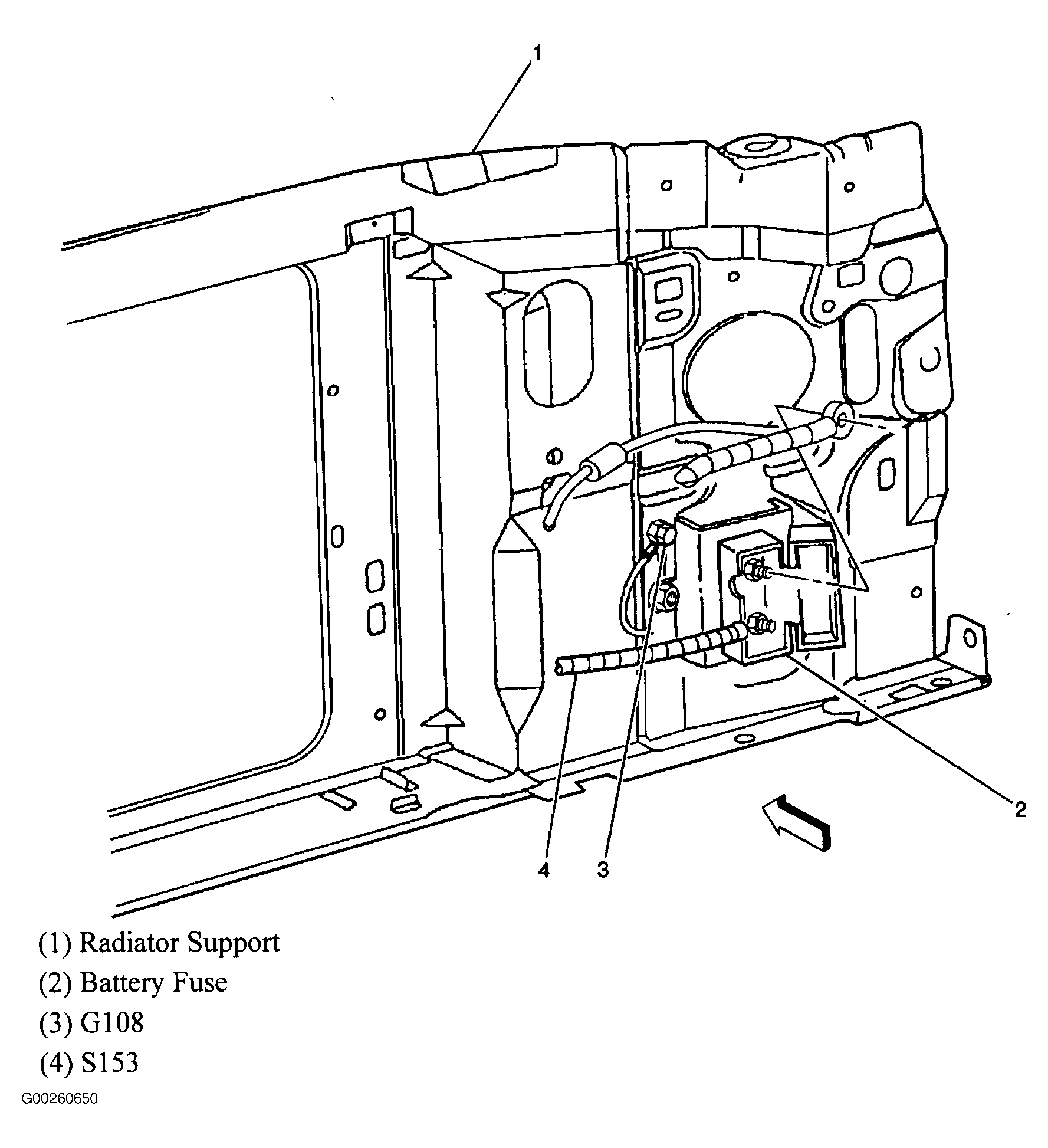 1

2

4 3

(1) Radiator Support

(2) Battery Fuse

(3) G108

(4) S153

G00260650