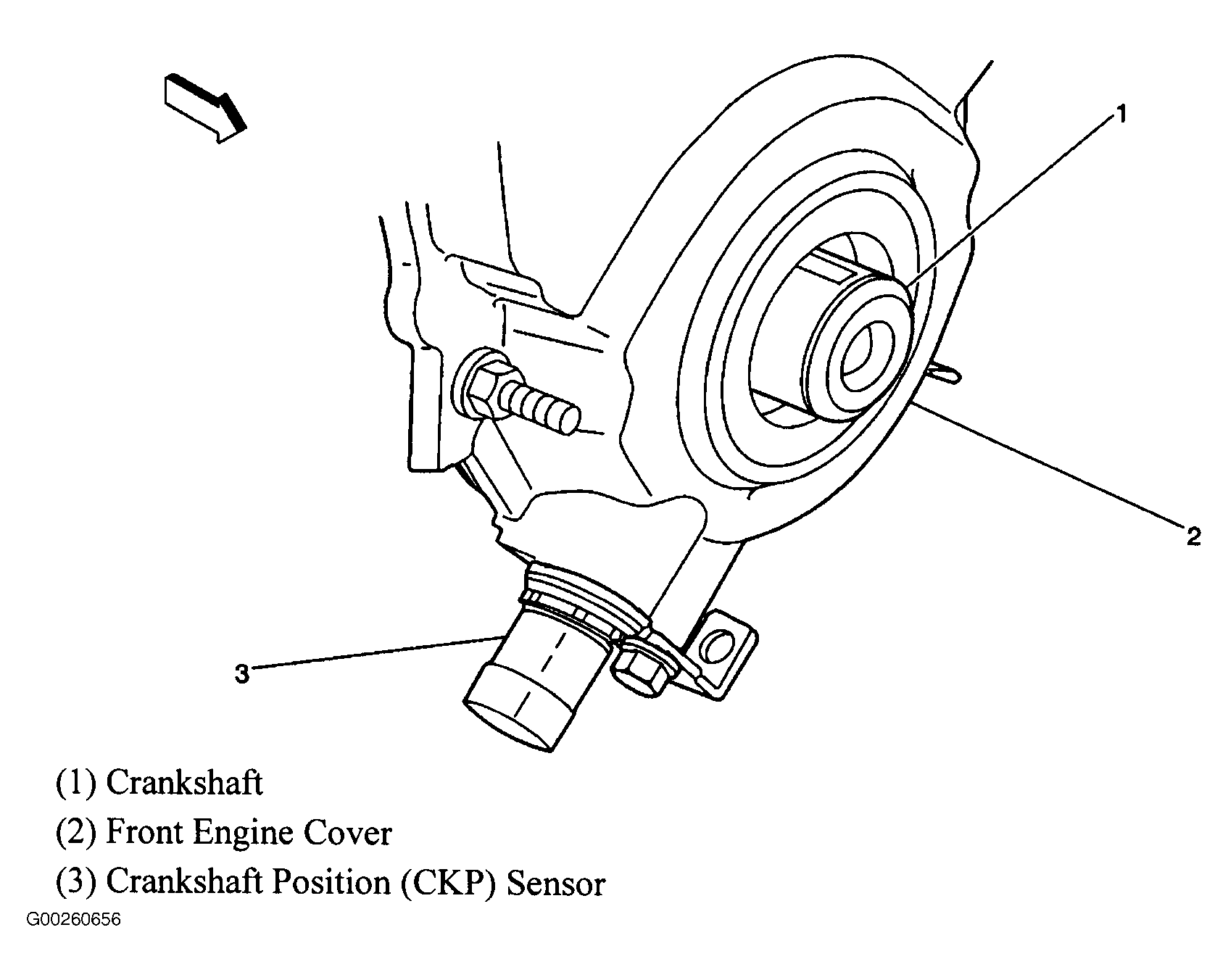 1

2

3

(1) Crankshaft

(2) Front Engine Cover

(3) Crankshaft Position (CKP) Sensor

G00260656