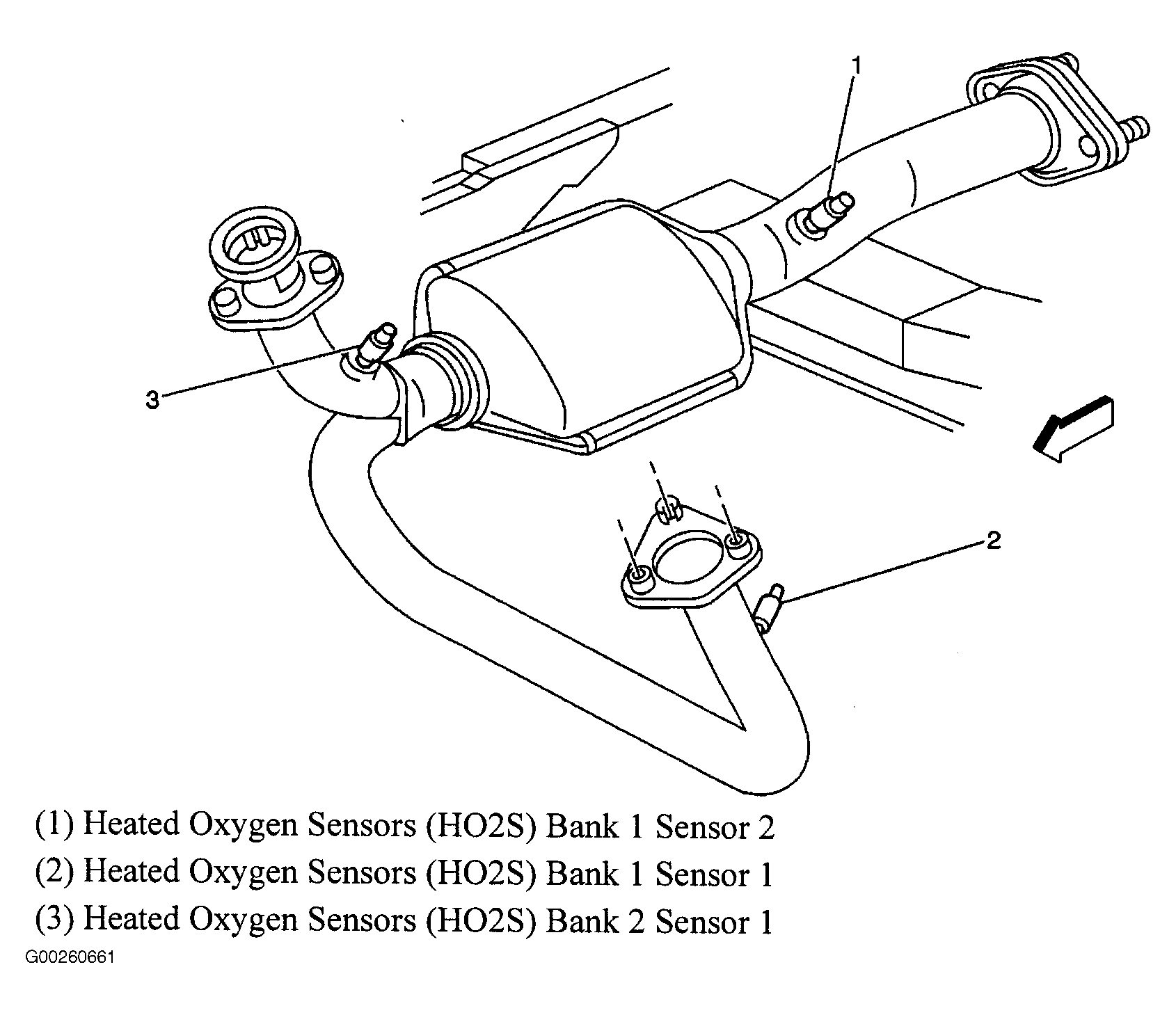 1

3

2

(1) Heated Oxygen Sensors (HO2S) Bank 1 Sensor 2
(2) Heated Oxygen Sensors (HO2S) Bank 1 Sensor 1
(3) Heated Oxygen Sensors (HO2S) Bank 2 Sensor 1

G00260661