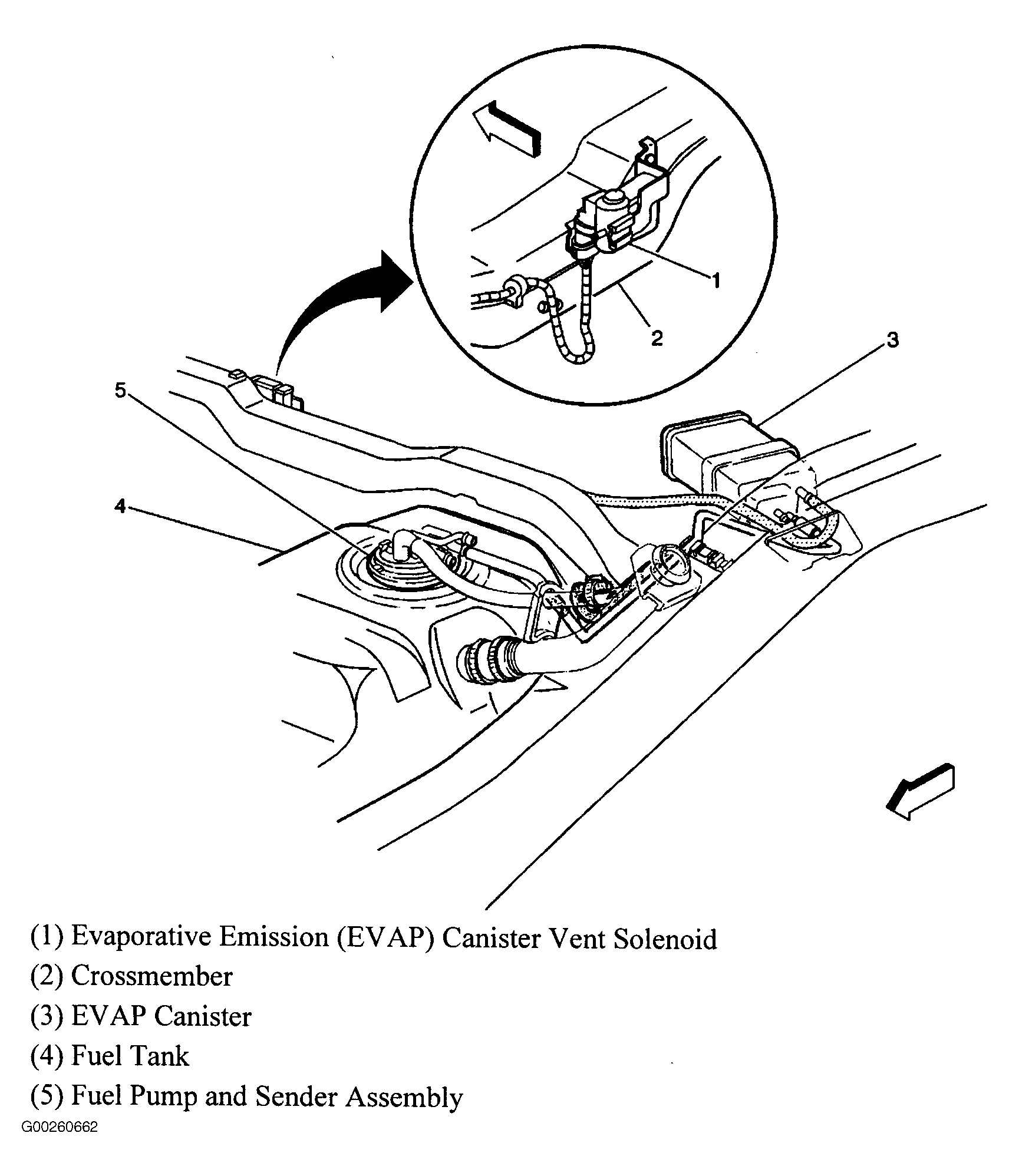 1
2
3
5
4

(1) Evaporative Emission (EVAP) Canister Vent Solenoid
(2) Crossmember
(3) EVAP Canister
(4) Fuel Tank
(5) Fuel Pump and Sender Assembly

G00260662