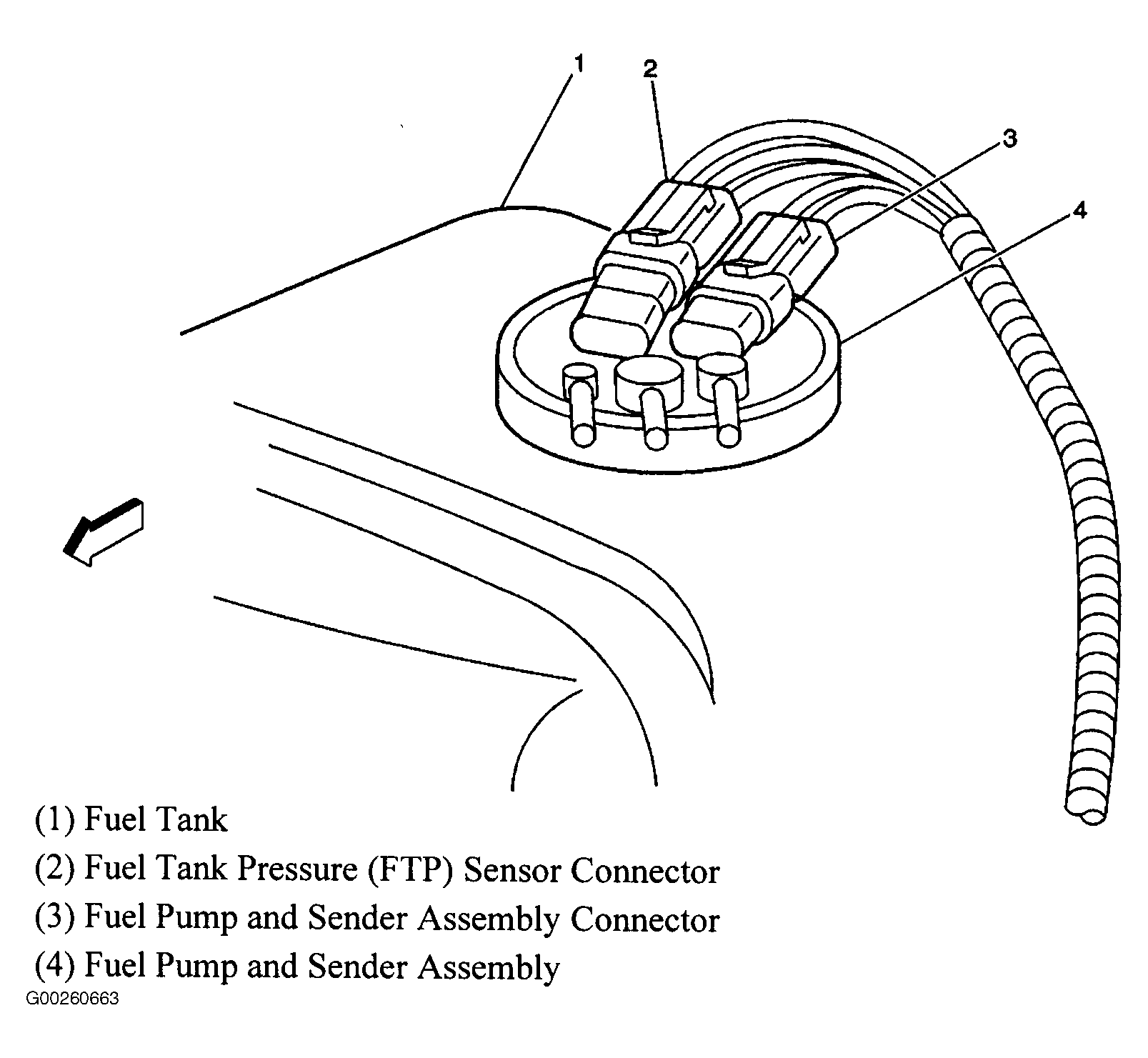 1
2
3
4

(1) Fuel Tank
(2) Fuel Tank Pressure (FTP) Sensor Connector
(3) Fuel Pump and Sender Assembly Connector
(4) Fuel Pump and Sender Assembly
G00260663