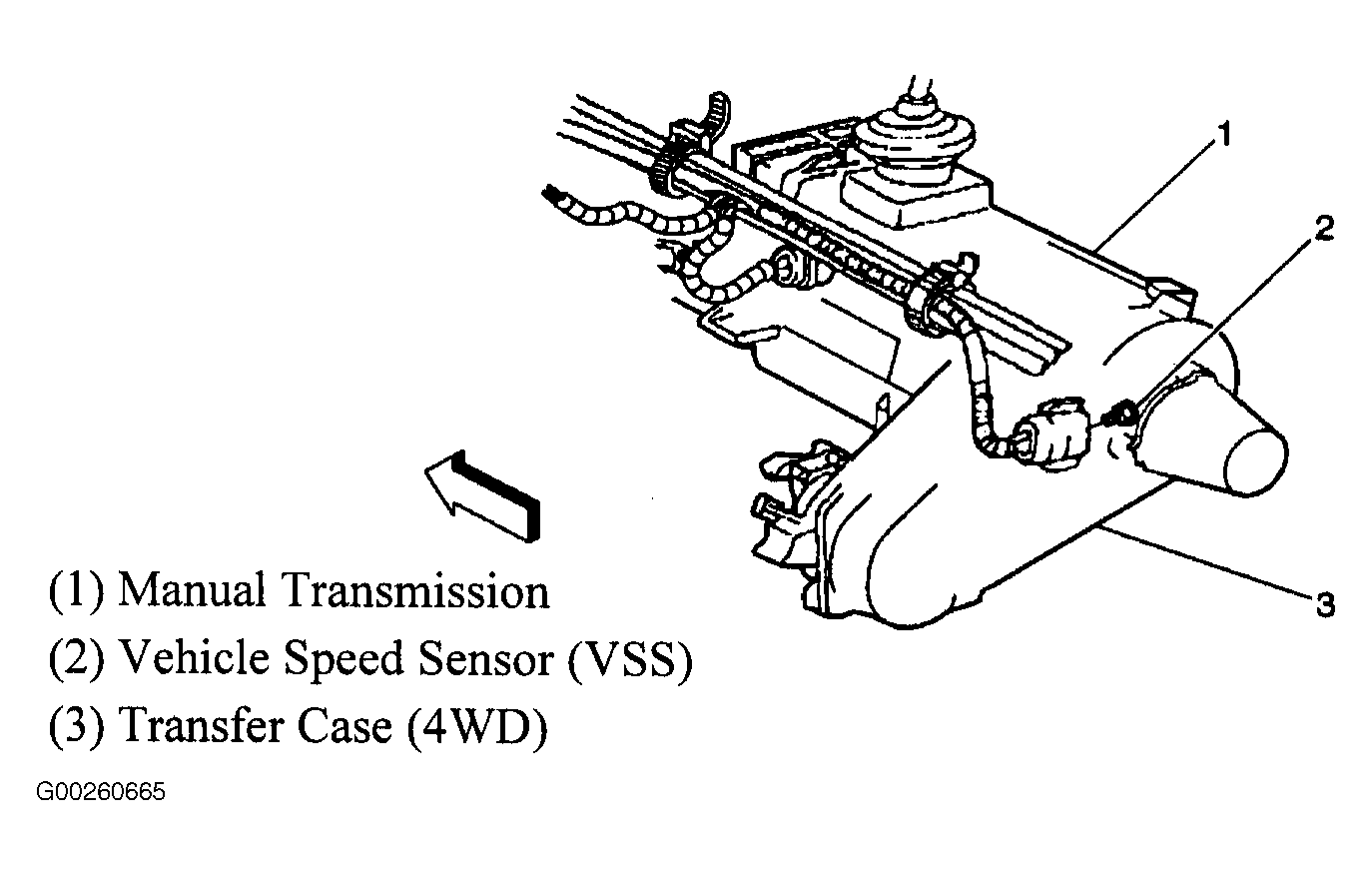 1

2

3

(1) Manual Transmission

(2) Vehicle Speed Sensor (VSS)

(3) Transfer Case (4WD)

G00260665