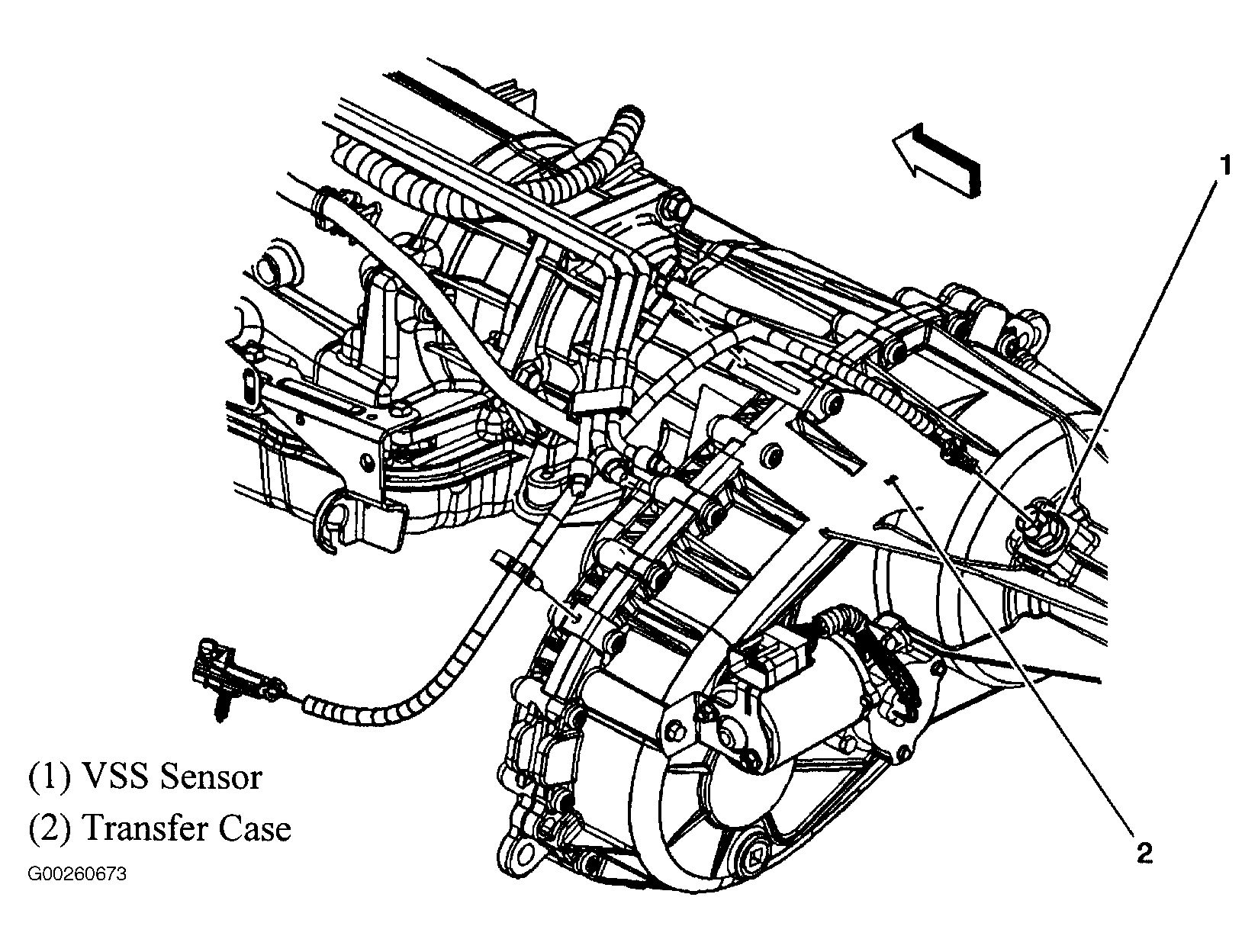 1

2

(1) VSS Sensor

(2) Transfer Case

G00260673