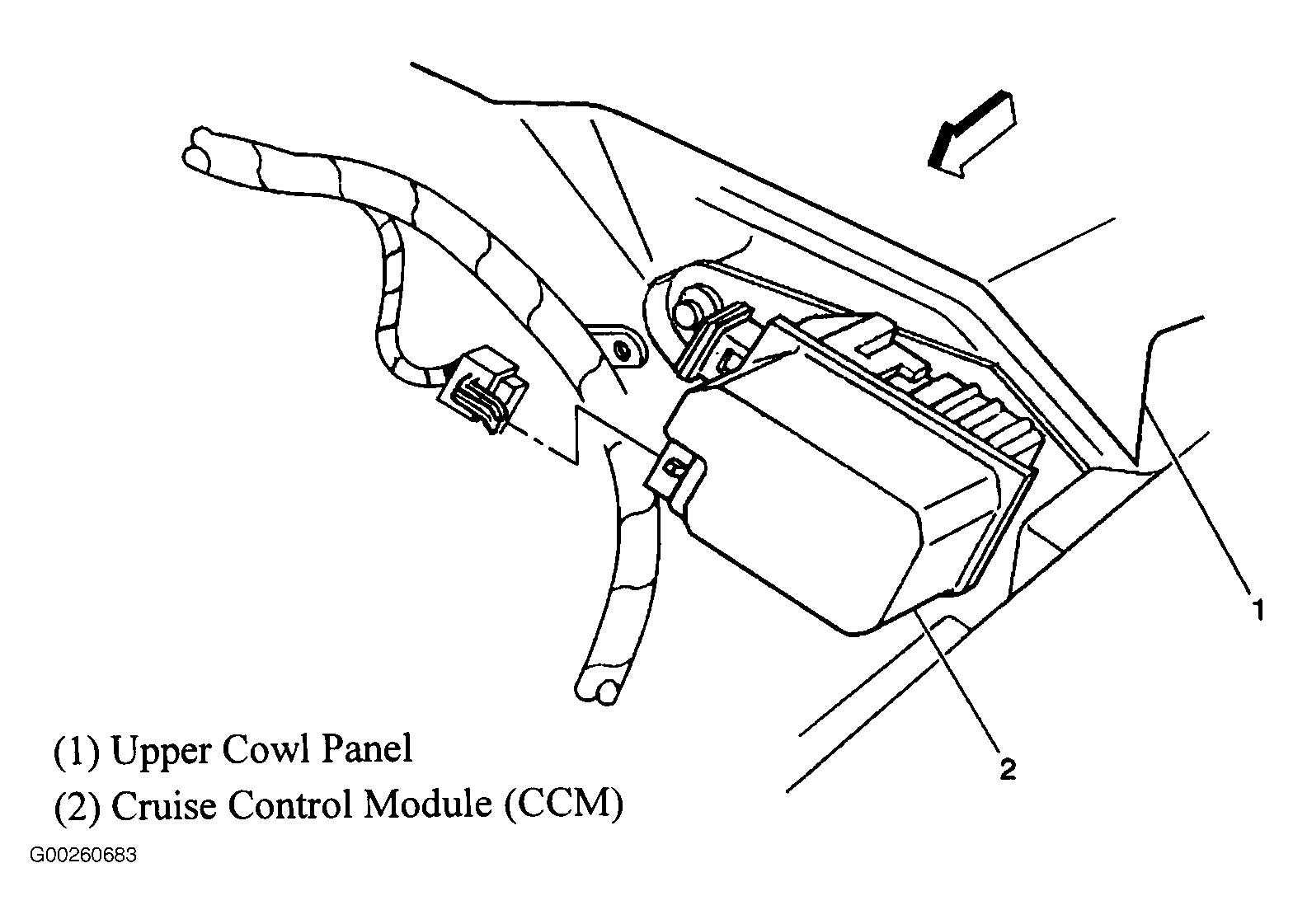 1

2

(1) Upper Cowl Panel
(2) Cruise Control Module (CCM)

G00260683