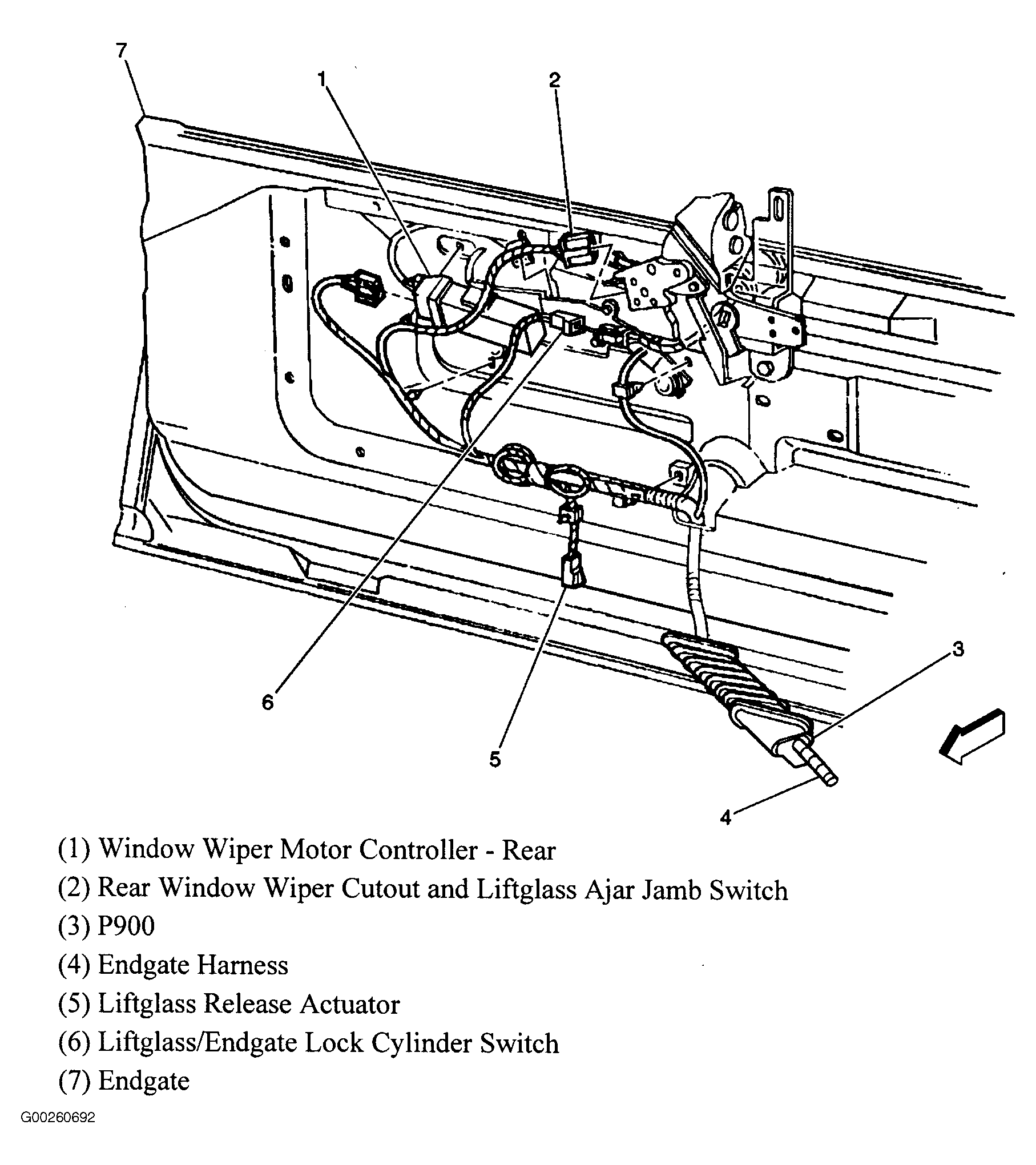 7

1

2

6

5

3

4

(1) Window Wiper Motor Controller - Rear

(2) Rear Window Wiper Cutout and Liftglass Ajar Jamb Switch

(3) P900

(4) Endgate Harness

(5) Liftglass Release Actuator

(6) Liftglass/Endgate Lock Cylinder Switch

(7) Endgate

G00260692