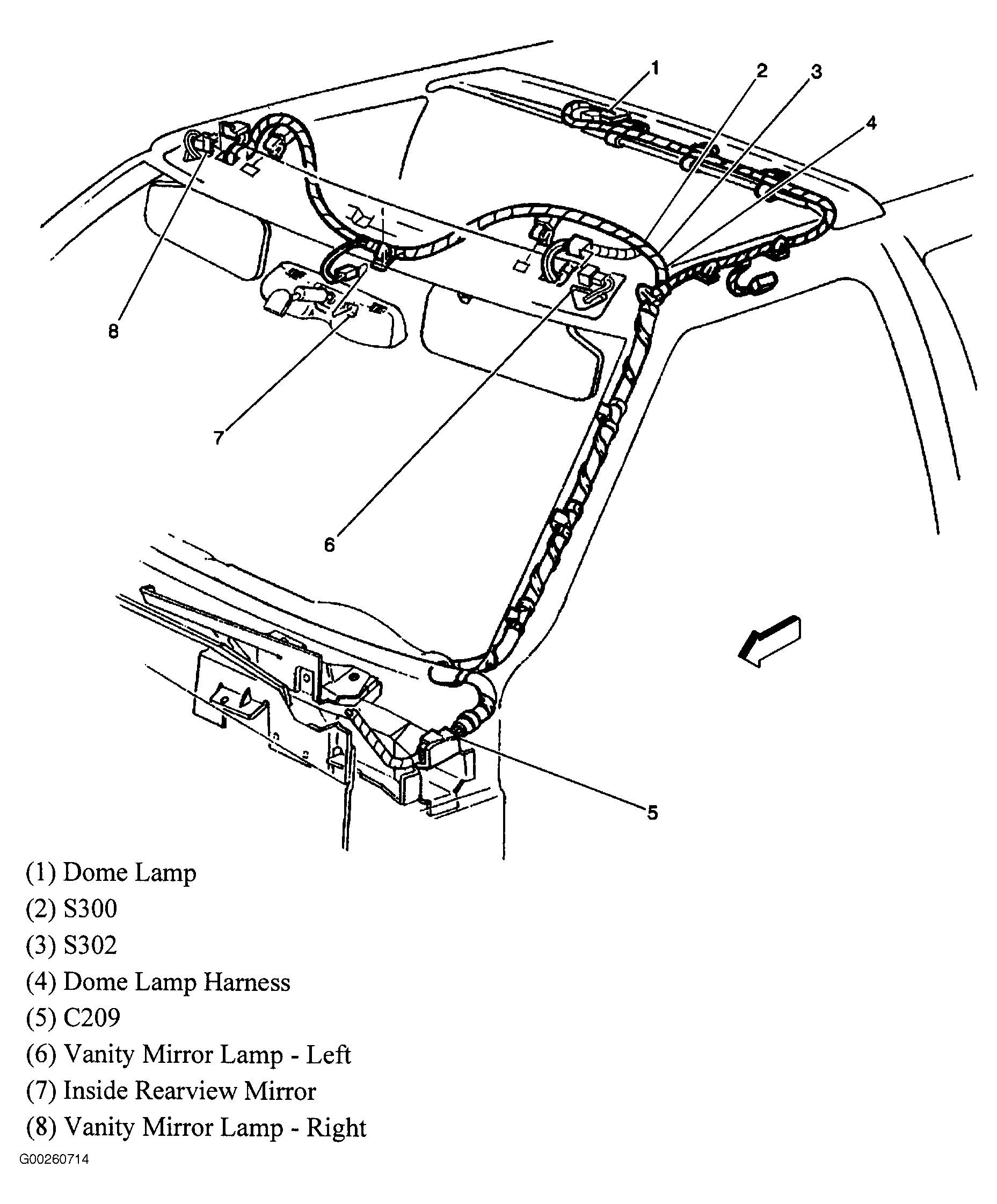 1
2
3
4
8
7
6
5

(1) Dome Lamp
(2) S300
(3) S302
(4) Dome Lamp Harness
(5) C209
(6) Vanity Mirror Lamp - Left
(7) Inside Rearview Mirror
(8) Vanity Mirror Lamp - Right

G00260714