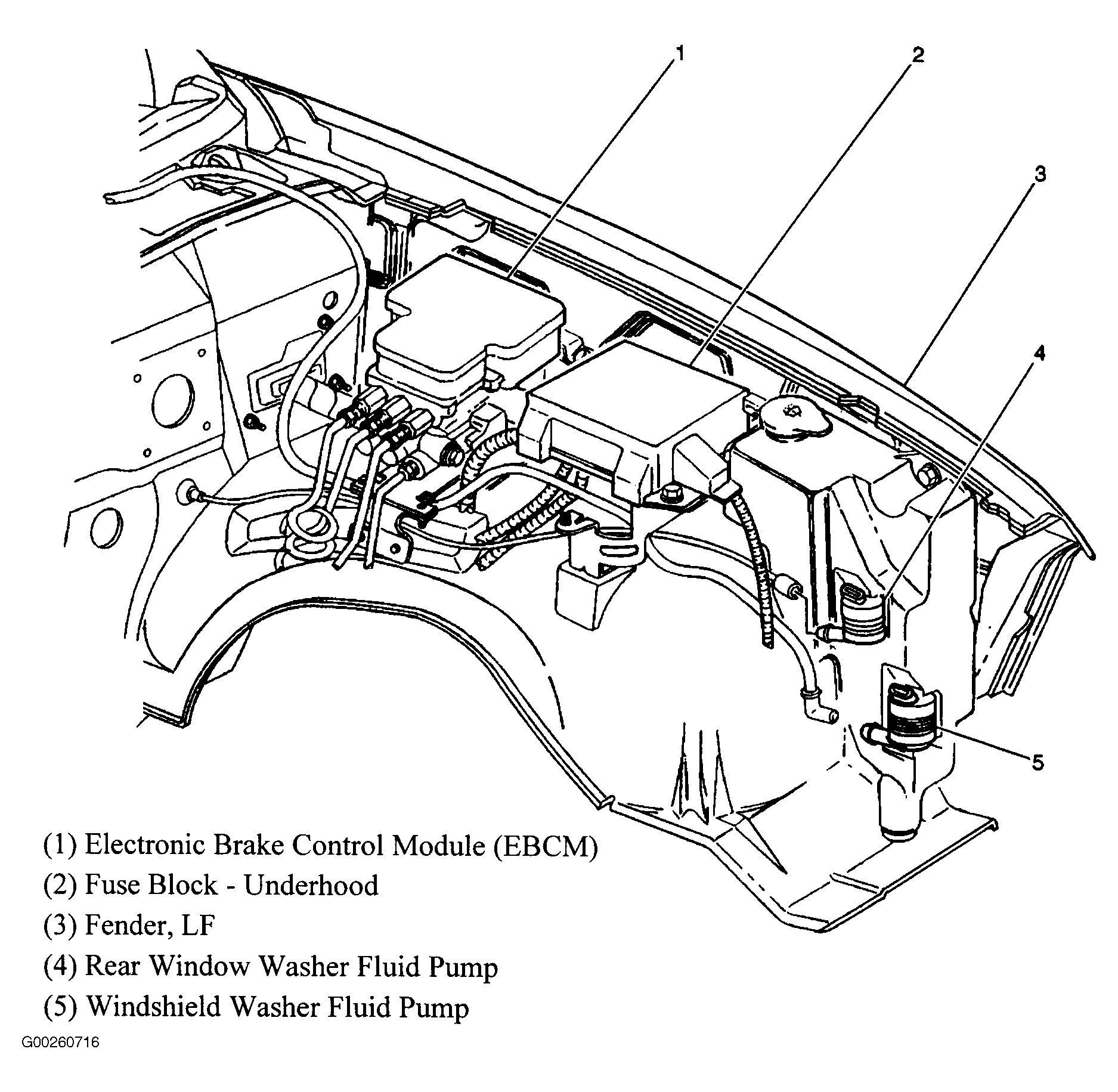 1
2
3
4
5

(1) Electronic Brake Control Module (EBCM)
(2) Fuse Block - Underhood
(3) Fender, LF
(4) Rear Window Washer Fluid Pump
(5) Windshield Washer Fluid Pump

G00260716