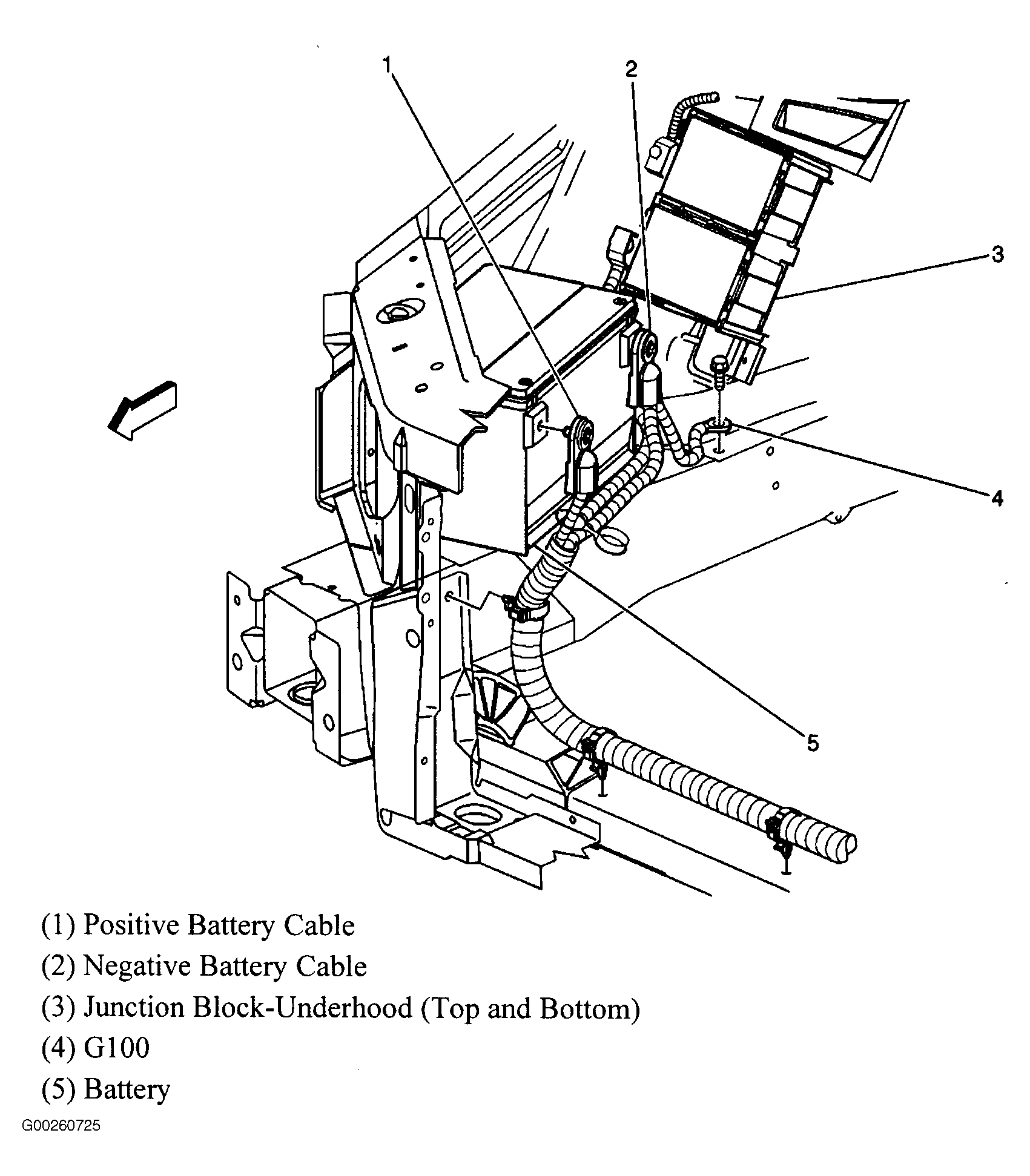 1
2
3
4
5

(1) Positive Battery Cable
(2) Negative Battery Cable
(3) Junction Block-Underhood (Top and Bottom)
(4) G100
(5) Battery

G00260725