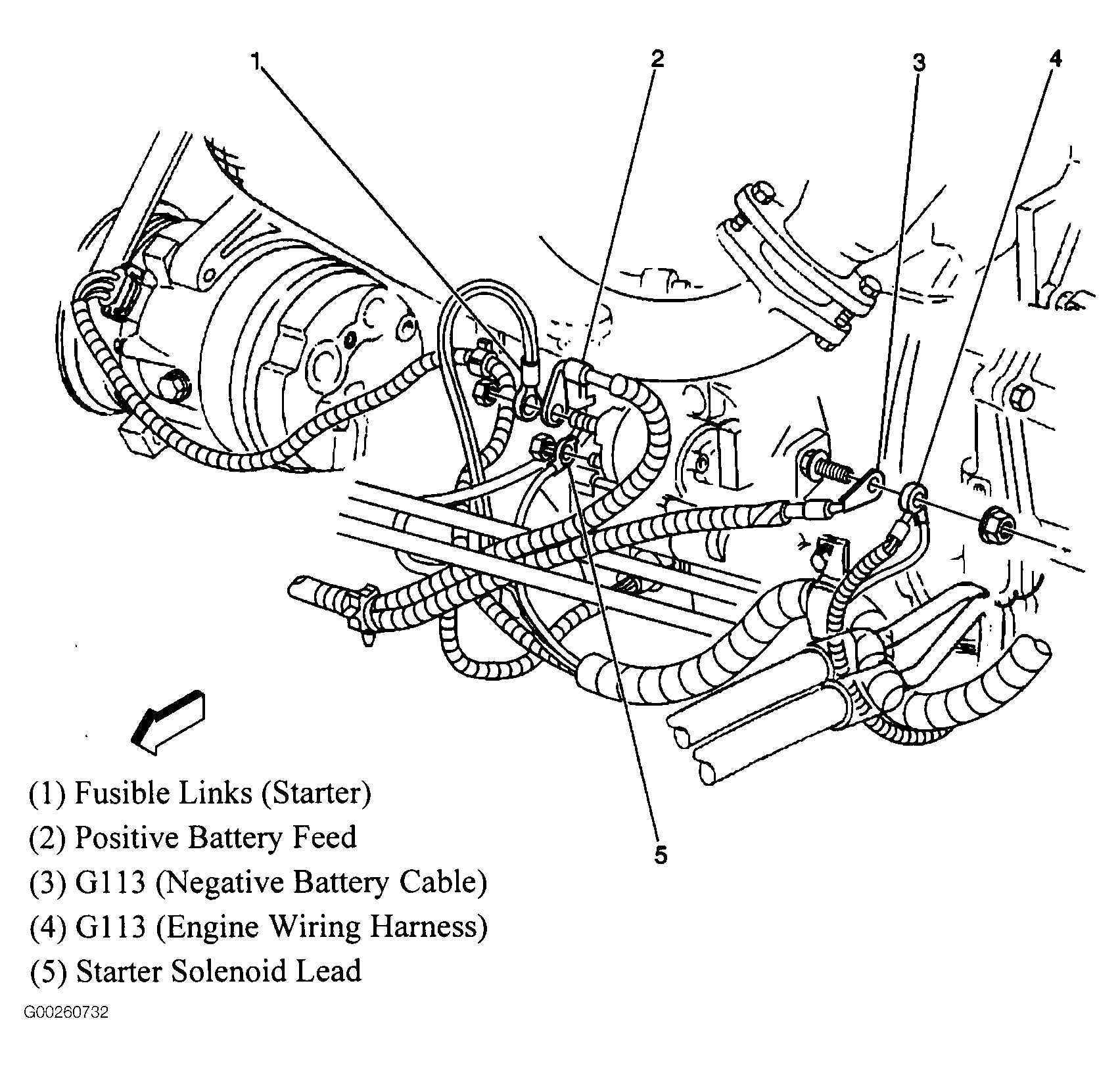 1
2
3
4
5

(1) Fusible Links (Starter)
(2) Positive Battery Feed
(3) G113 (Negative Battery Cable)
(4) G113 (Engine Wiring Harness)
(5) Starter Solenoid Lead

G00260732