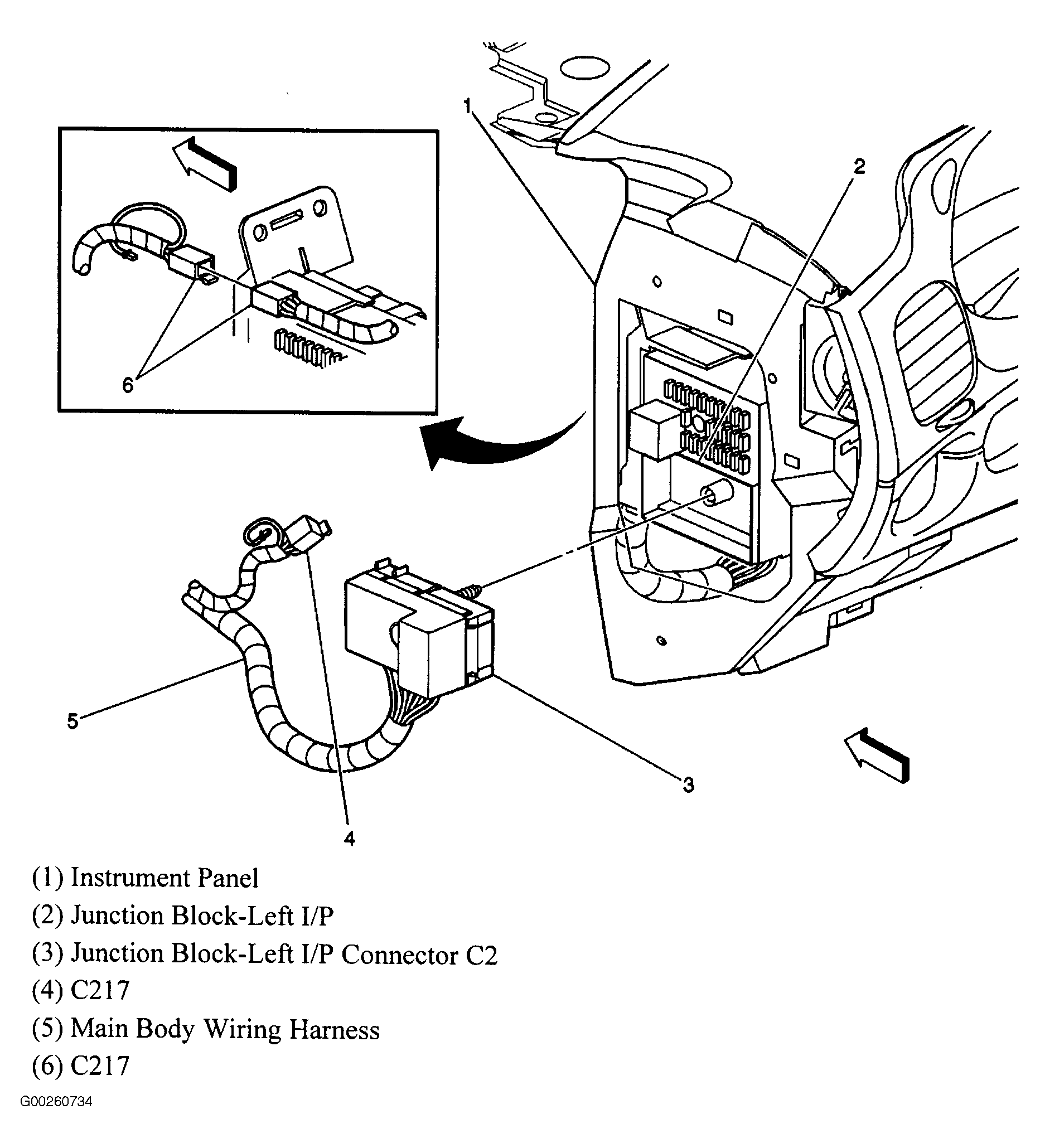 1

2

6

5

3

4

(1) Instrument Panel
(2) Junction Block-Left I/P
(3) Junction Block-Left I/P Connector C2
(4) C217
(5) Main Body Wiring Harness
(6) C217

G00260734