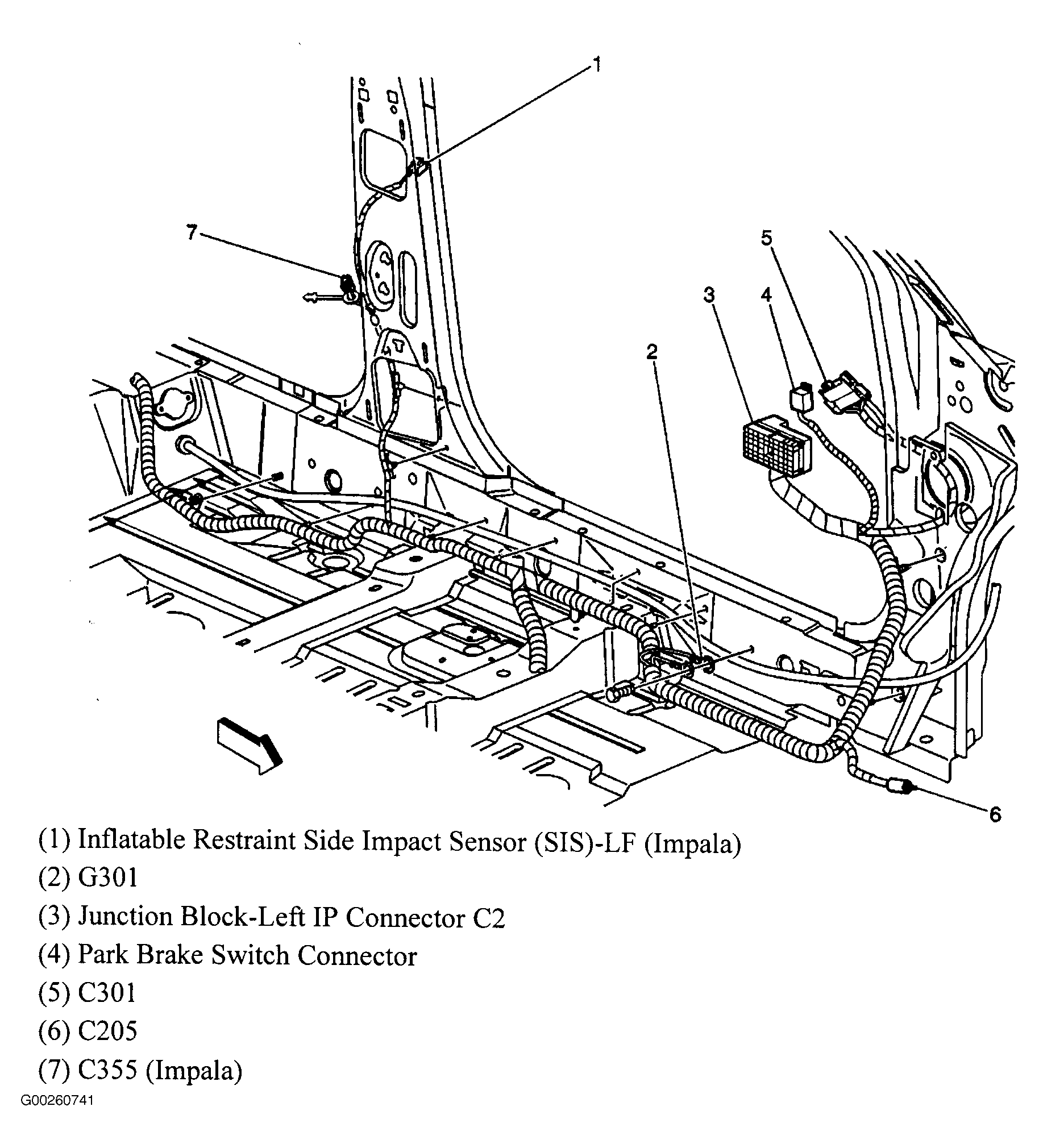 1
7
5
3
4
2
6

(1) Inflatable Restraint Side Impact Sensor (SIS)-LF (Impala)
(2) G301
(3) Junction Block-Left IP Connector C2
(4) Park Brake Switch Connector
(5) C301
(6) C205
(7) C355 (Impala)

G00260741