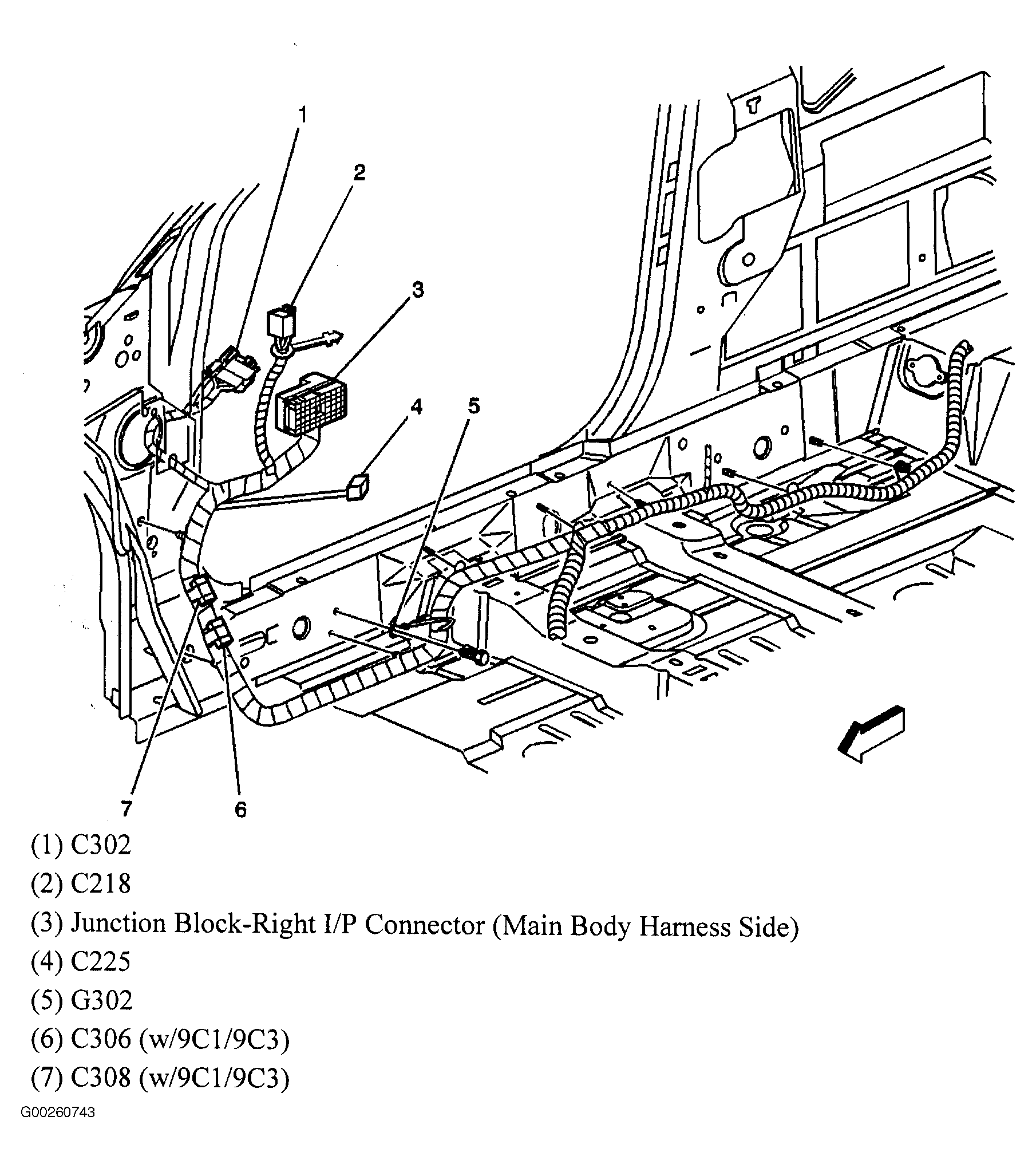 1
2
3
4
5
7
6

(1) C302
(2) C218
(3) Junction Block-Right I/P Connector (Main Body Harness Side)
(4) C225
(5) G302
(6) C306 (w/9C1/9C3)
(7) C308 (w/9C1/9C3)

G00260743