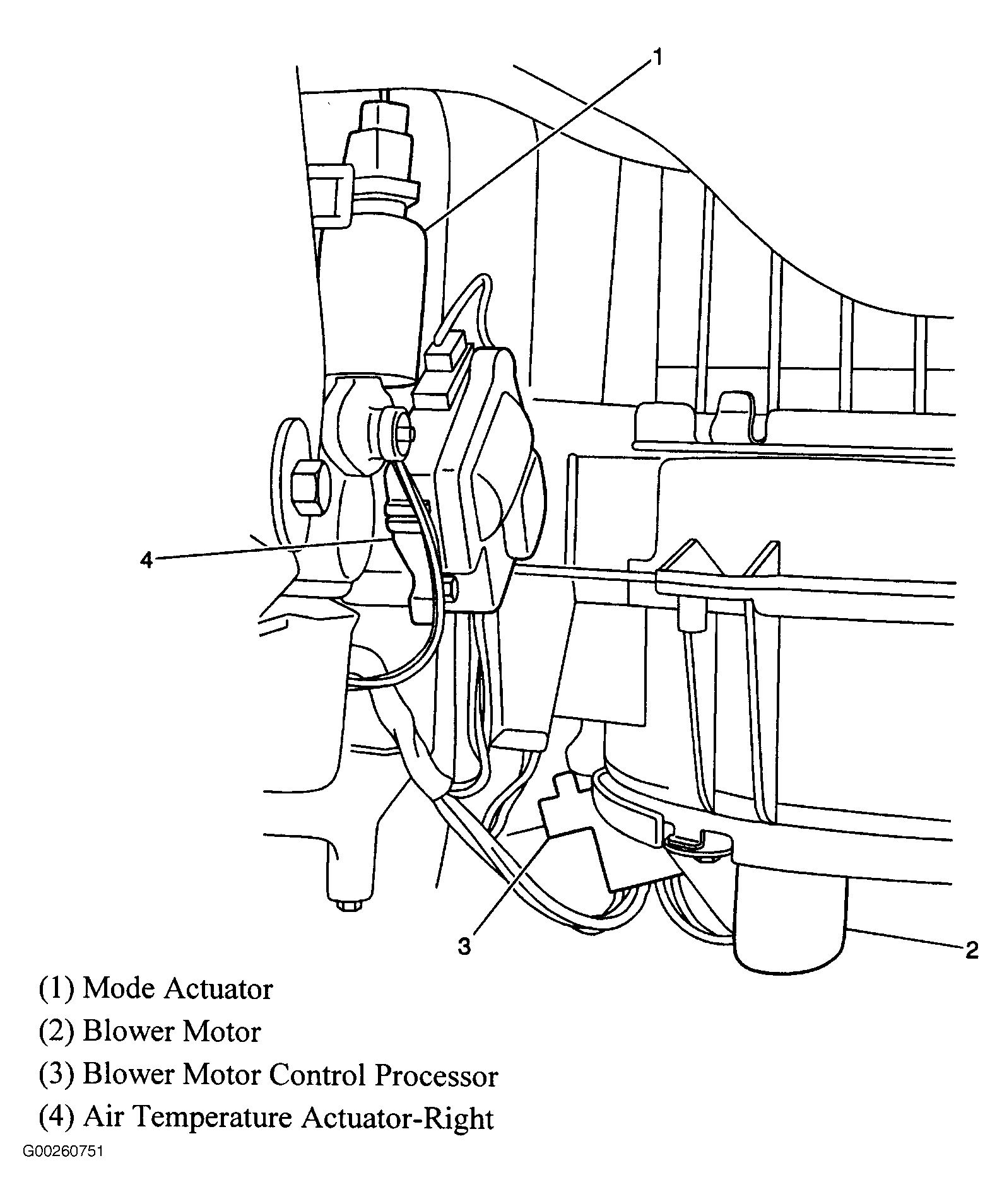 1
4
3
2
(1) Mode Actuator
(2) Blower Motor
(3) Blower Motor Control Processor
(4) Air Temperature Actuator-Right
G00260751