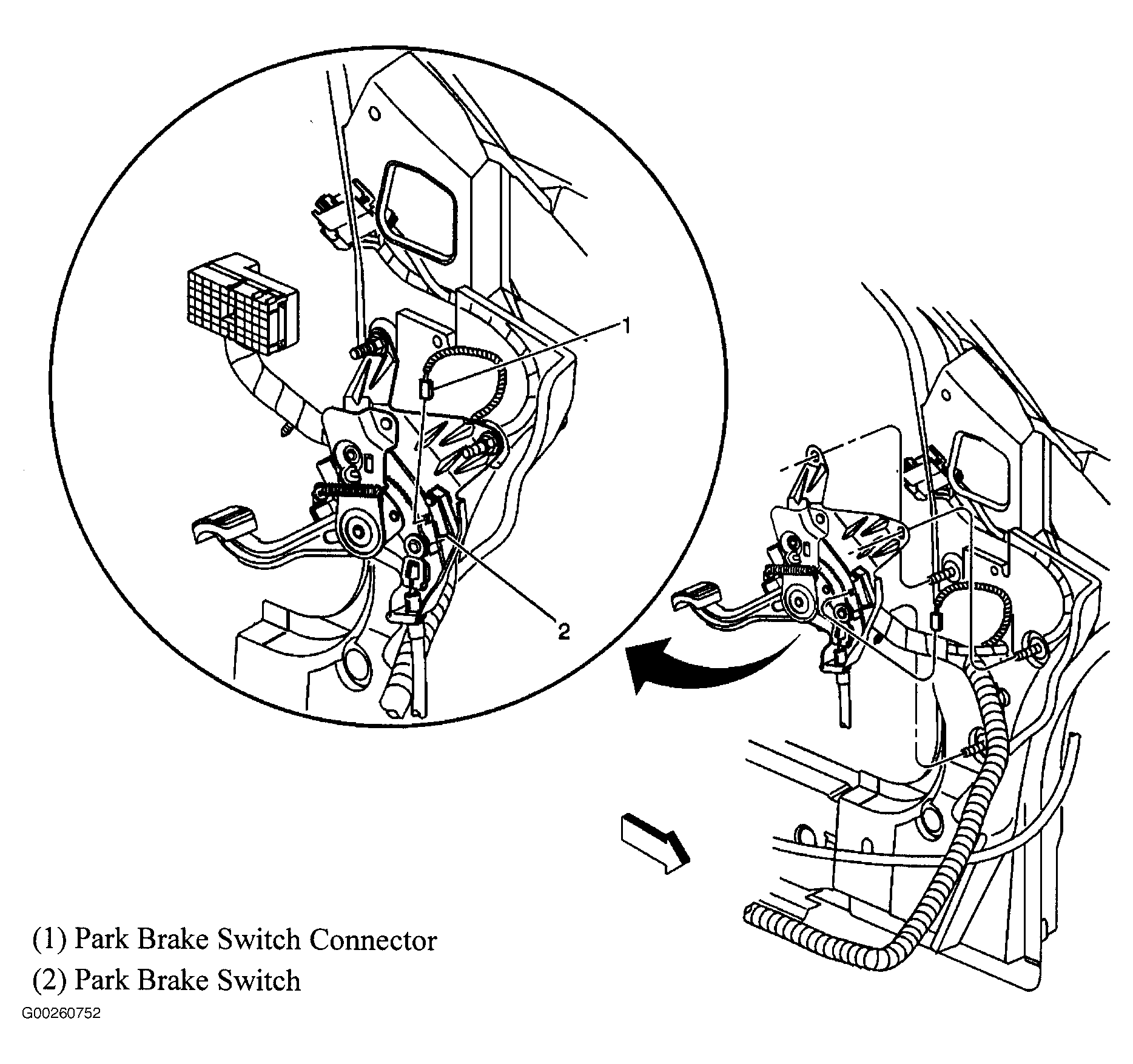 1

2

(1) Park Brake Switch Connector
(2) Park Brake Switch

G00260752