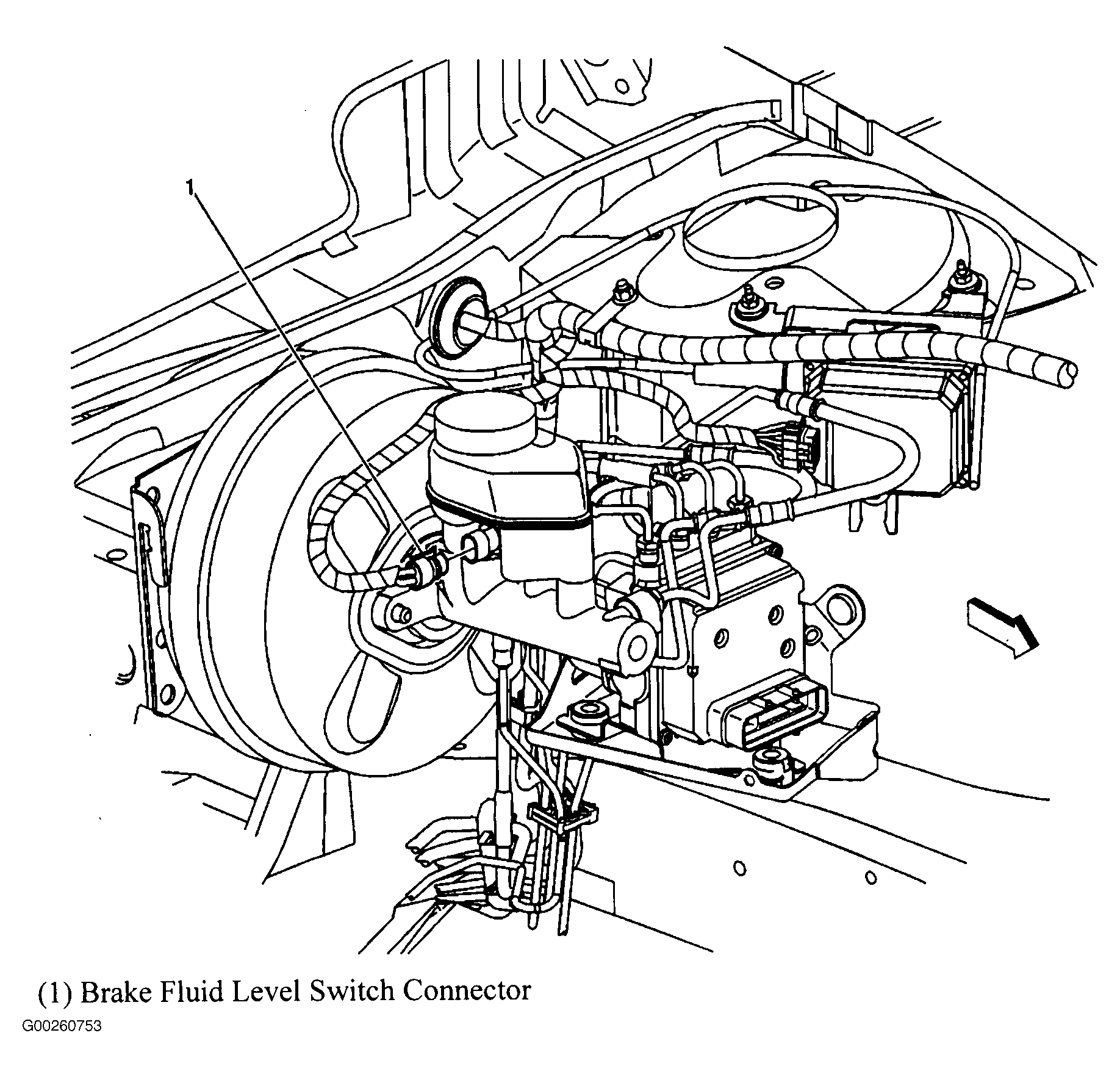 1

(1) Brake Fluid Level Switch Connector

G00260753