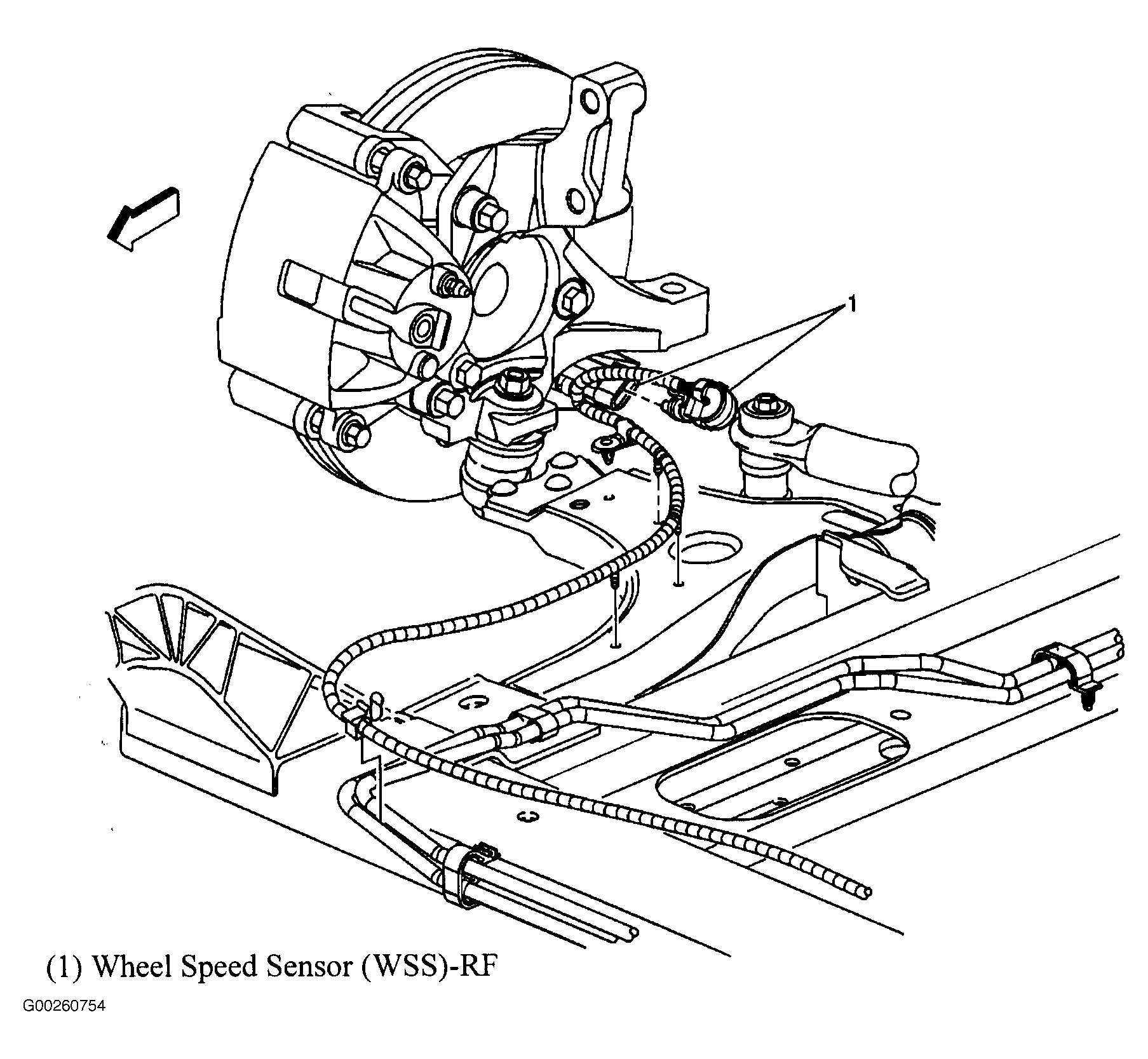 1

(1) Wheel Speed Sensor (WSS)-RF

G00260754