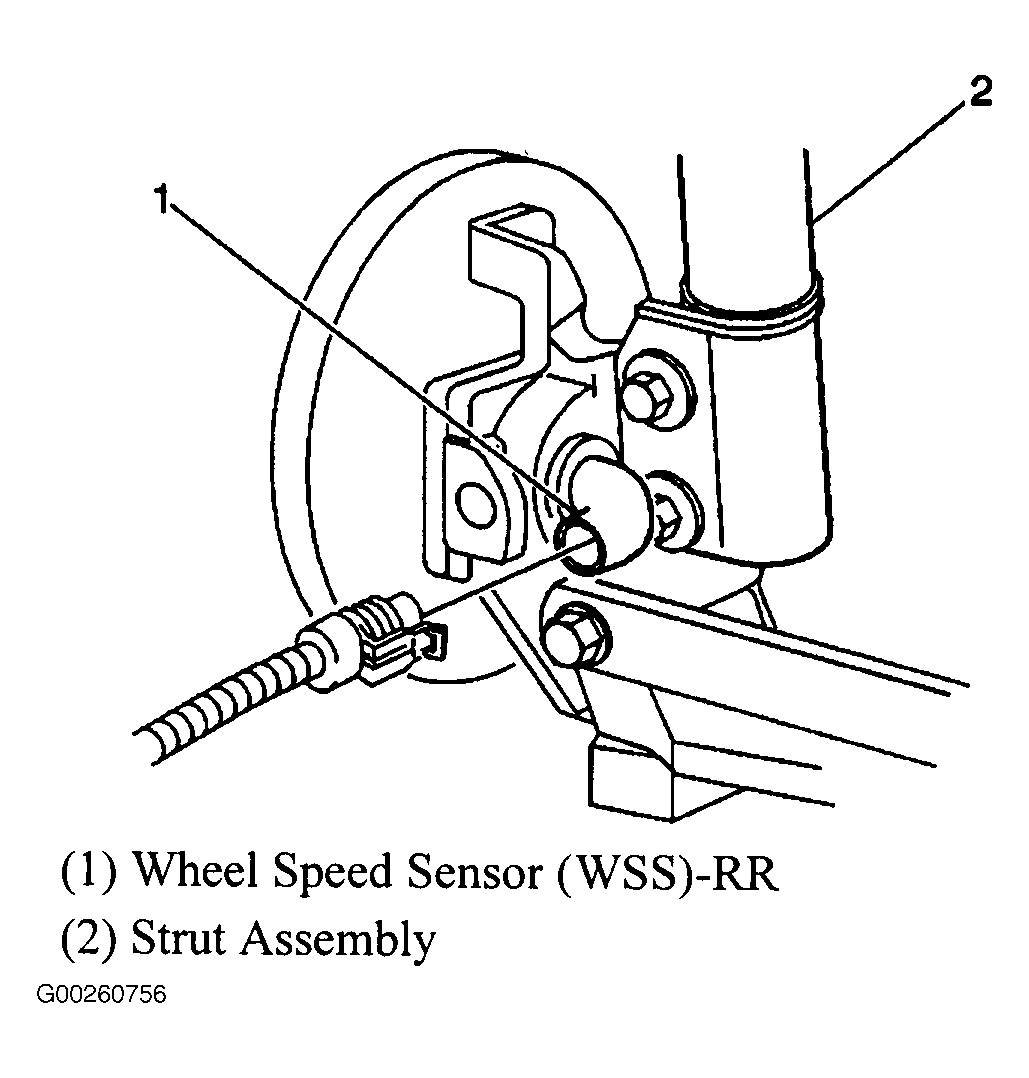 2

1

(1) Wheel Speed Sensor (WSS)-RR

(2) Strut Assembly

G00260756