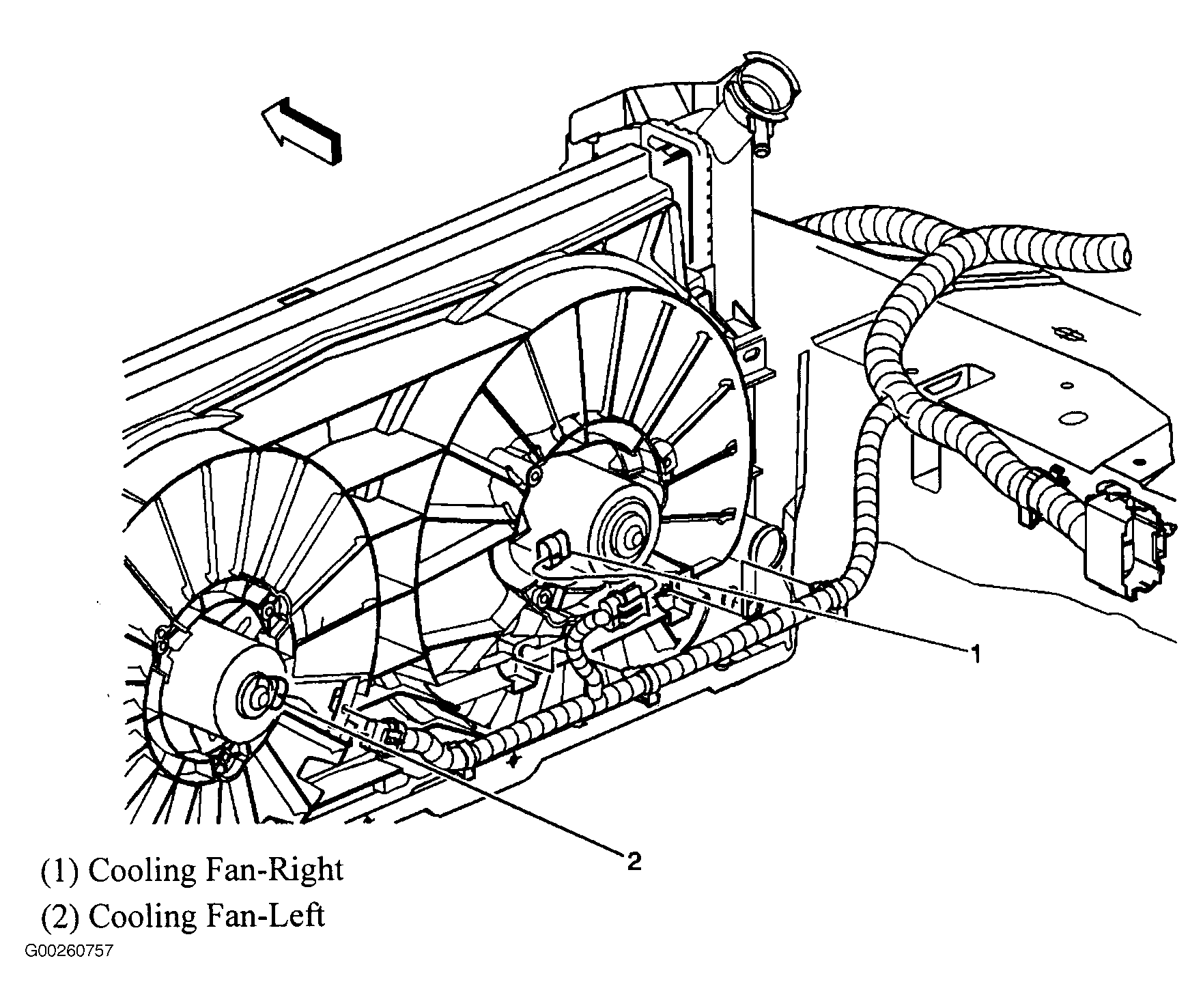 1

2

(1) Cooling Fan-Right
(2) Cooling Fan-Left

G00260757