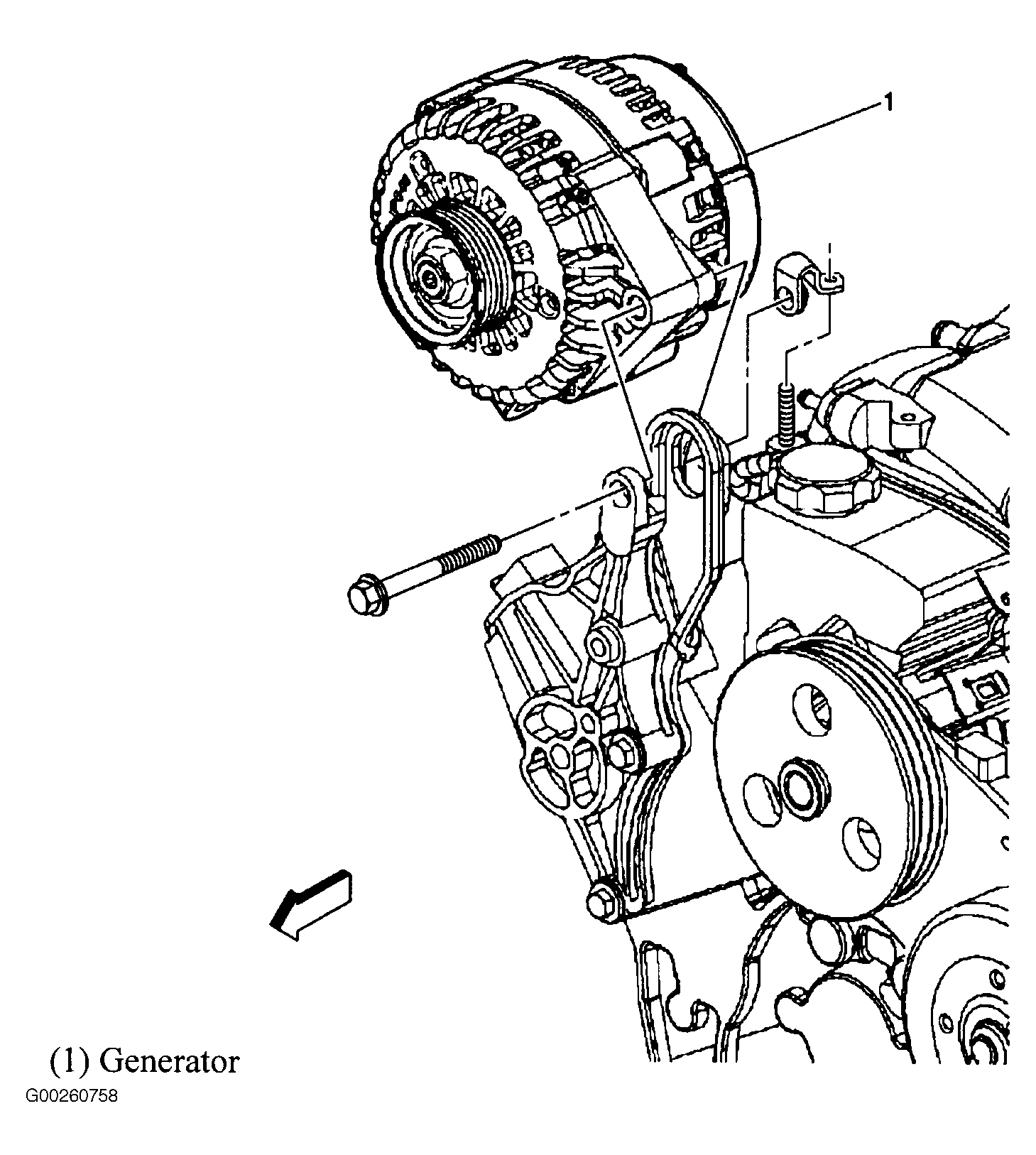 1

(1) Generator

G00260758