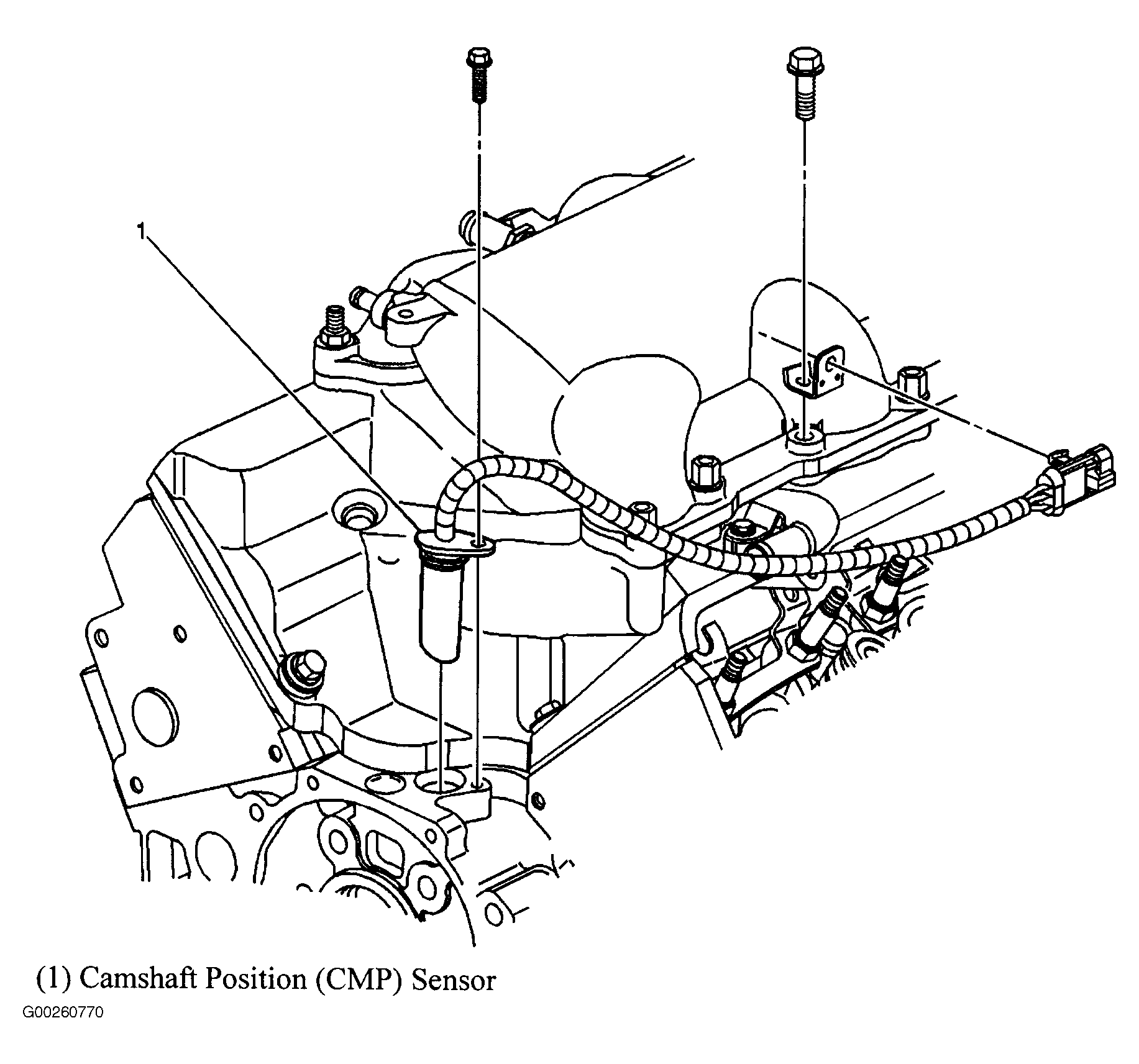 1

(1) Camshaft Position (CMP) Sensor

G00260770