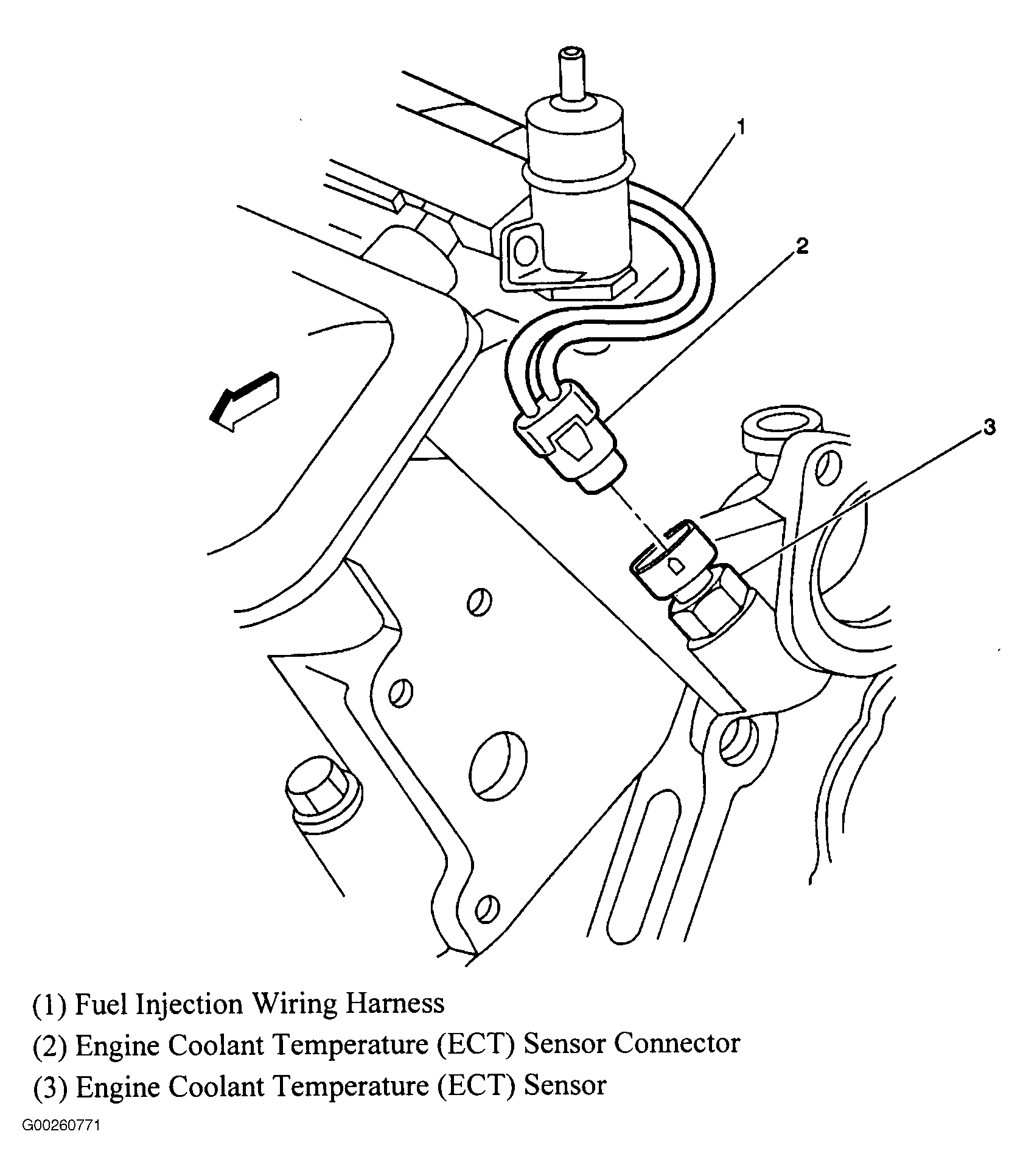 1
2
3

(1) Fuel Injection Wiring Harness
(2) Engine Coolant Temperature (ECT) Sensor Connector
(3) Engine Coolant Temperature (ECT) Sensor

G00260771