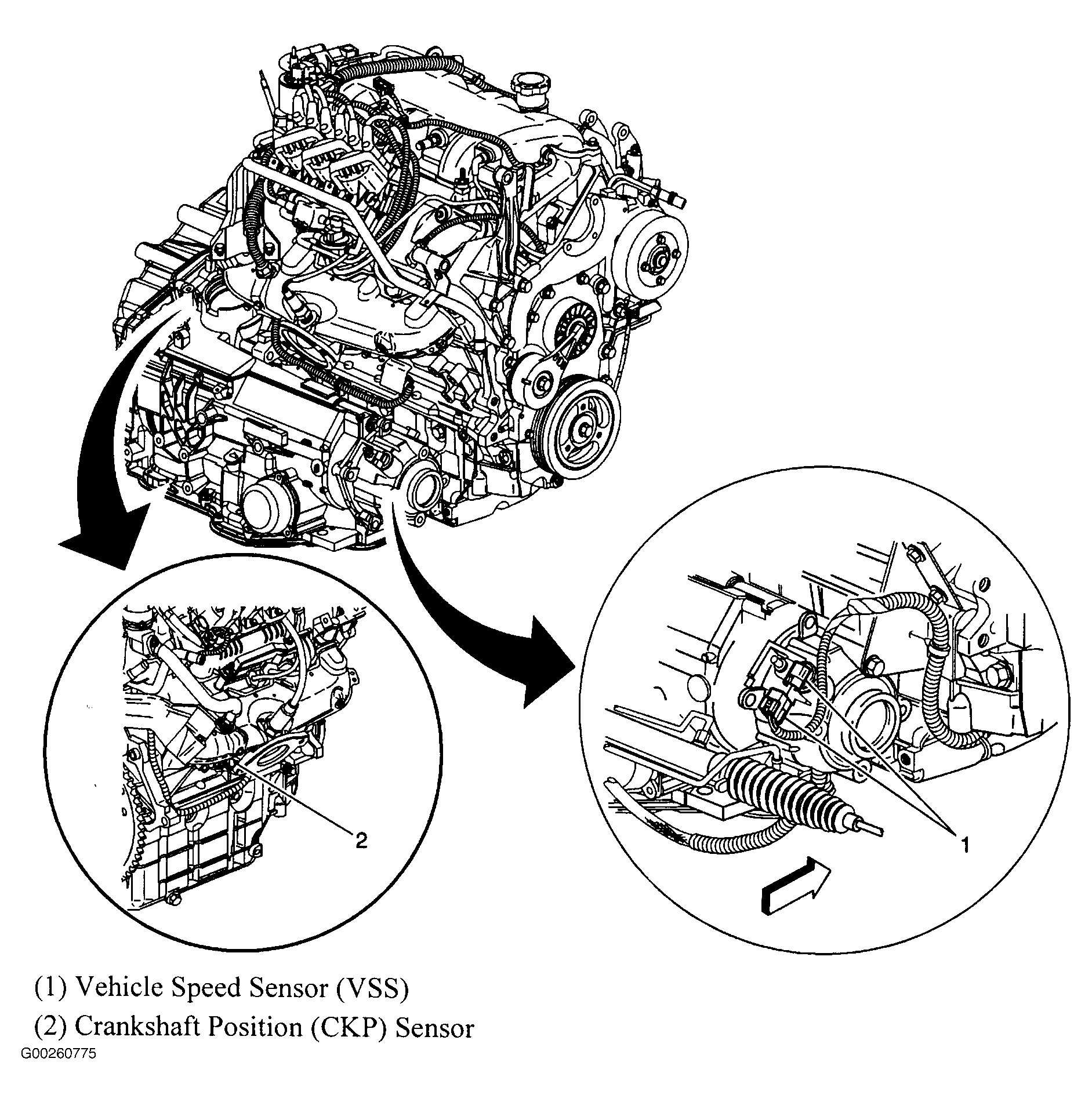 2

1

(1) Vehicle Speed Sensor (VSS)

(2) Crankshaft Position (CKP) Sensor

G00260775