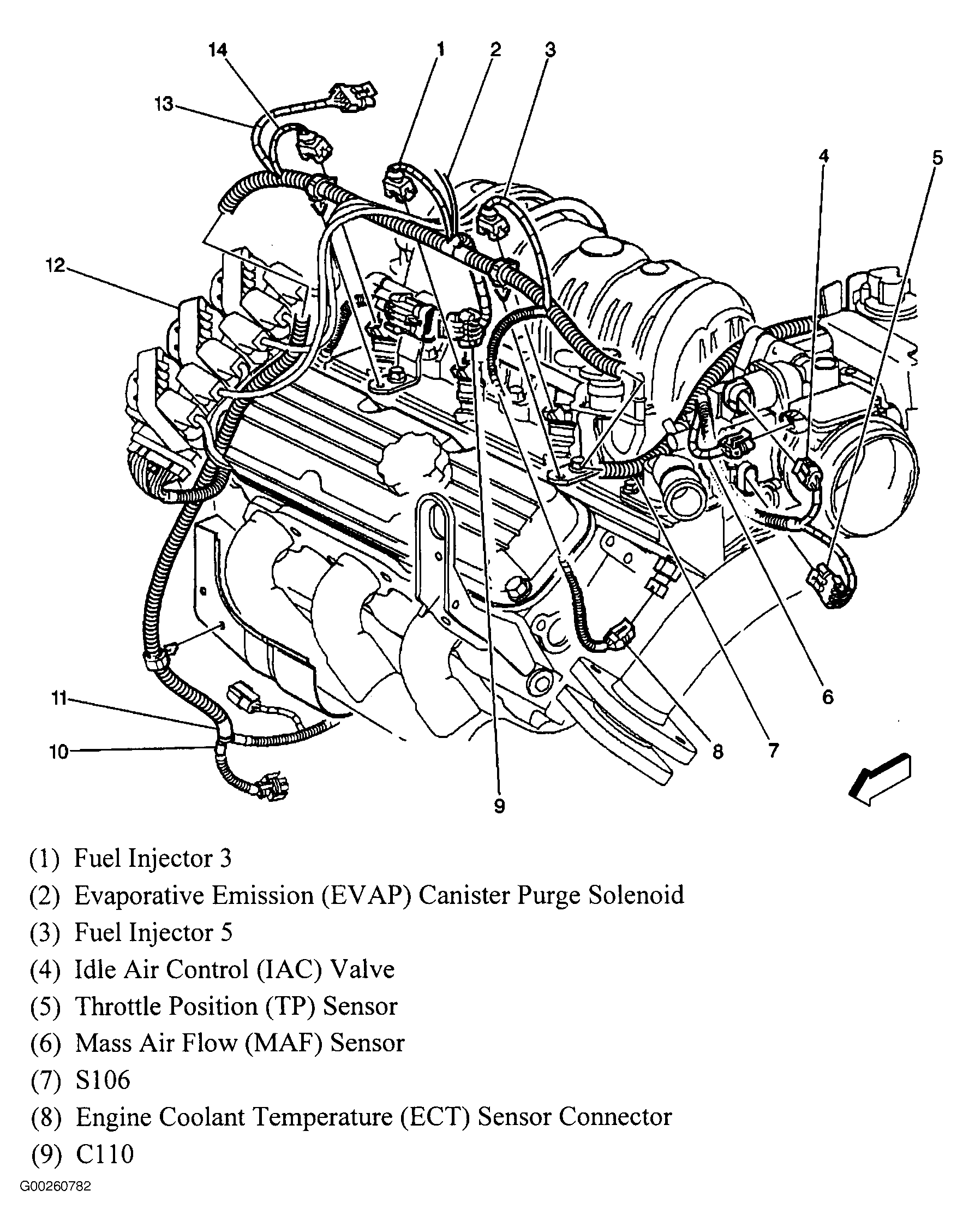 14 1 2 3
13
4 5
12
11
10
9
8 7 6

(1) Fuel Injector 3
(2) Evaporative Emission (EVAP) Canister Purge Solenoid
(3) Fuel Injector 5
(4) Idle Air Control (IAC) Valve
(5) Throttle Position (TP) Sensor
(6) Mass Air Flow (MAF) Sensor
(7) S106
(8) Engine Coolant Temperature (ECT) Sensor Connector
(9) C110

G00260782