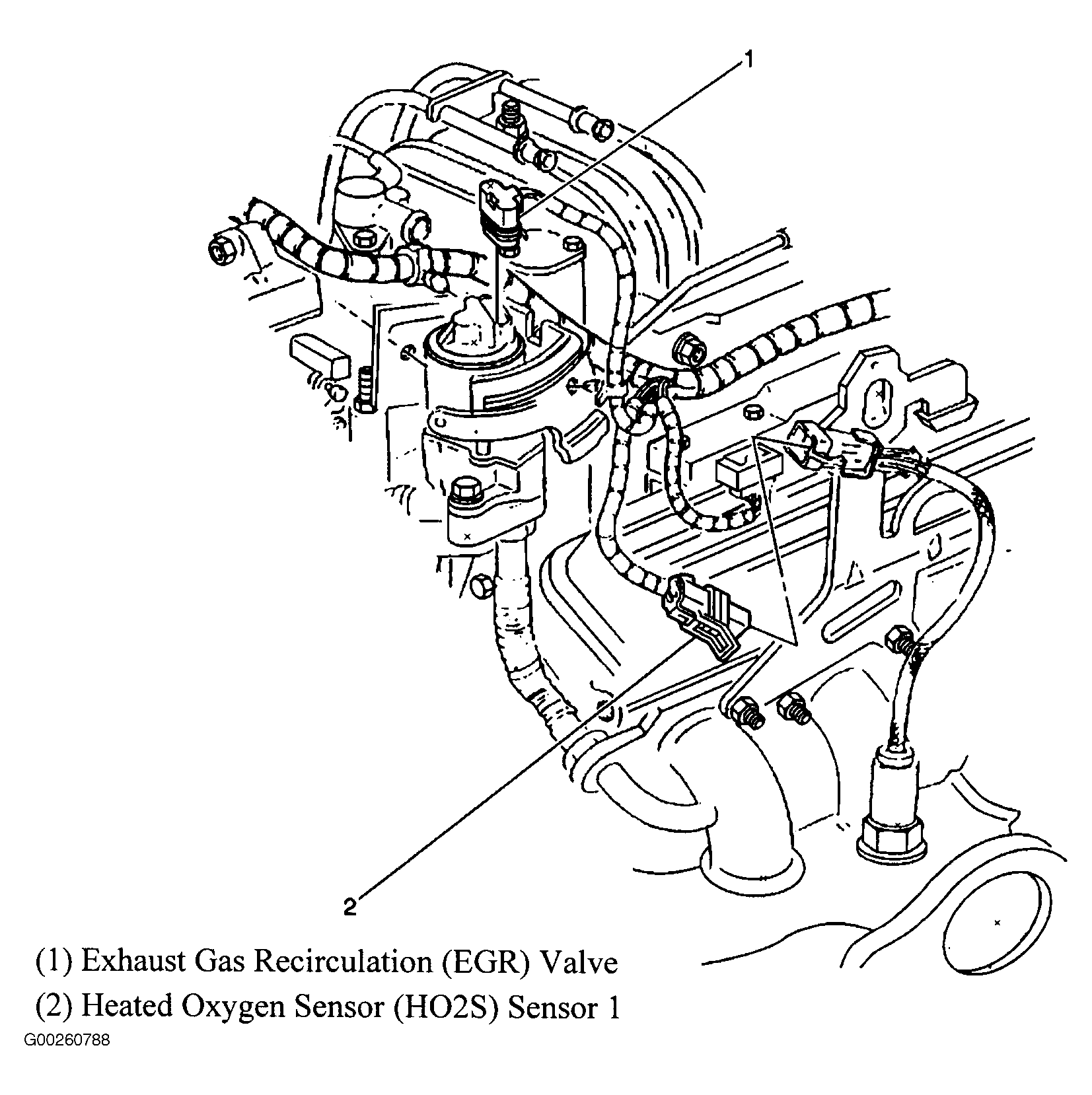 1

2

(1) Exhaust Gas Recirculation (EGR) Valve
(2) Heated Oxygen Sensor (HO2S) Sensor 1

G00260788