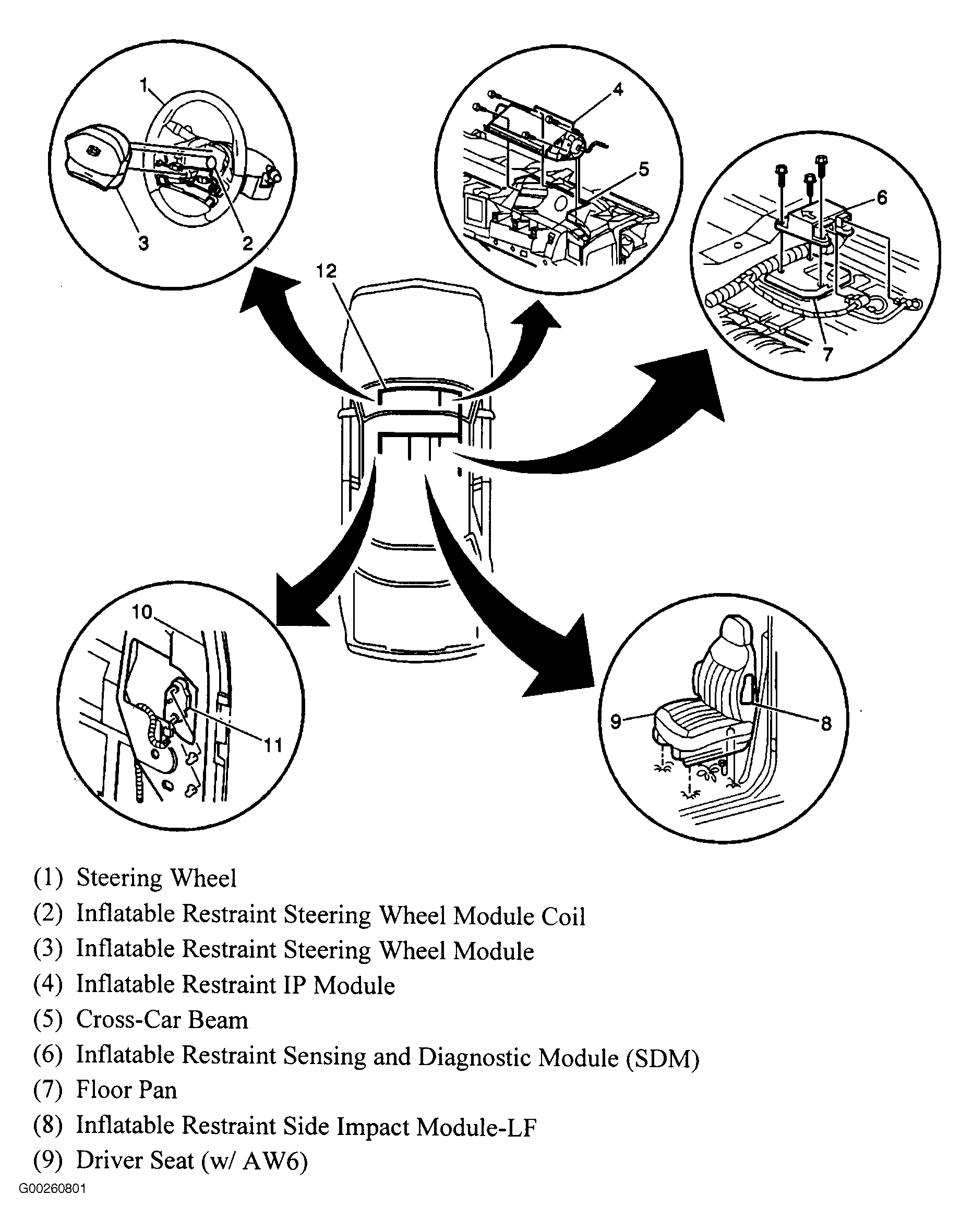 1
3
2
4
5
6
7
12
10
11
9
8

(1) Steering Wheel
(2) Inflatable Restraint Steering Wheel Module Coil
(3) Inflatable Restraint Steering Wheel Module
(4) Inflatable Restraint IP Module
(5) Cross-Car Beam
(6) Inflatable Restraint Sensing and Diagnostic Module (SDM)
(7) Floor Pan
(8) Inflatable Restraint Side Impact Module-LF
(9) Driver Seat (w/ AW6)

G00260801