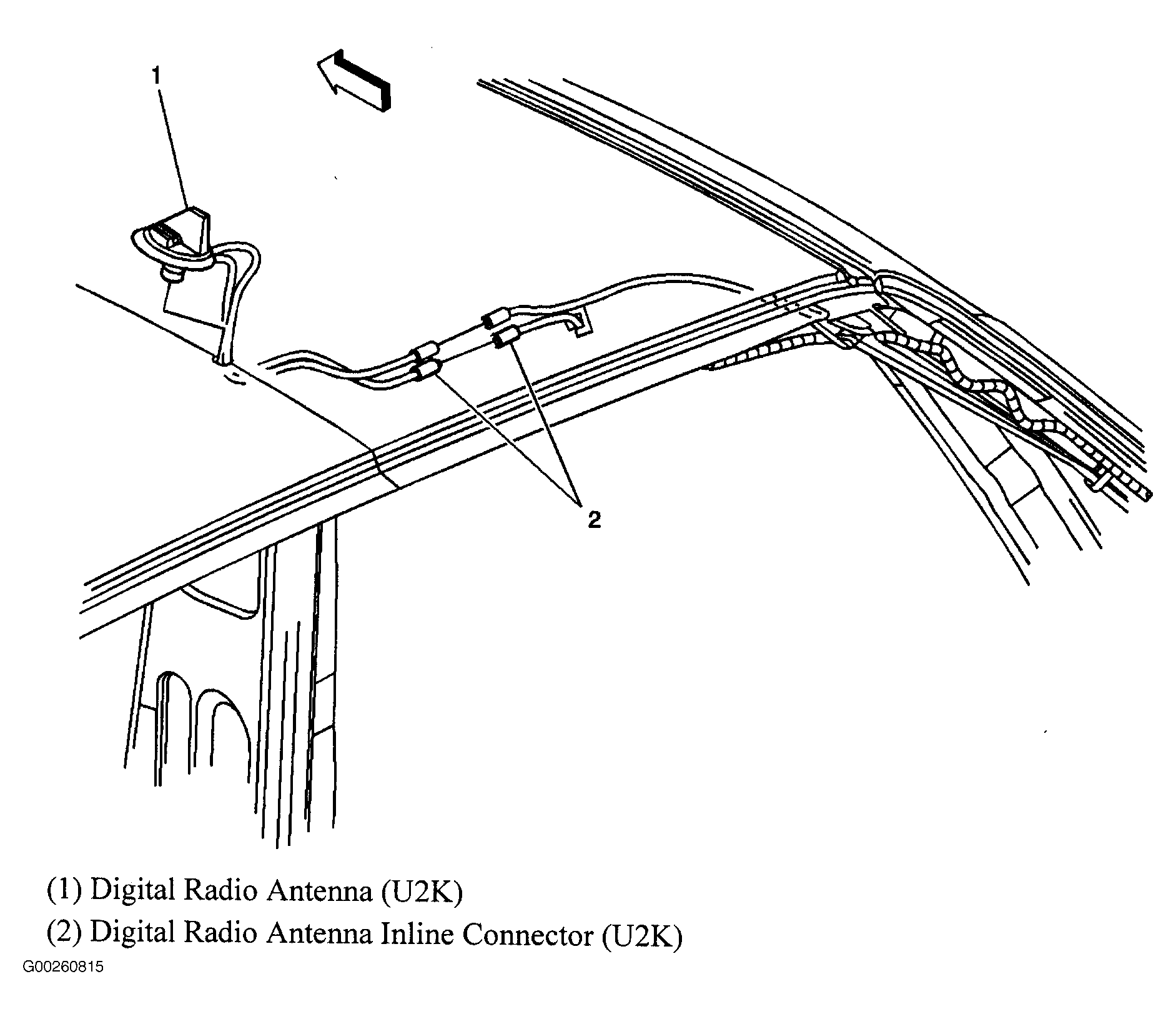 1

2

(1) Digital Radio Antenna (U2K)
(2) Digital Radio Antenna Inline Connector (U2K)

G00260815