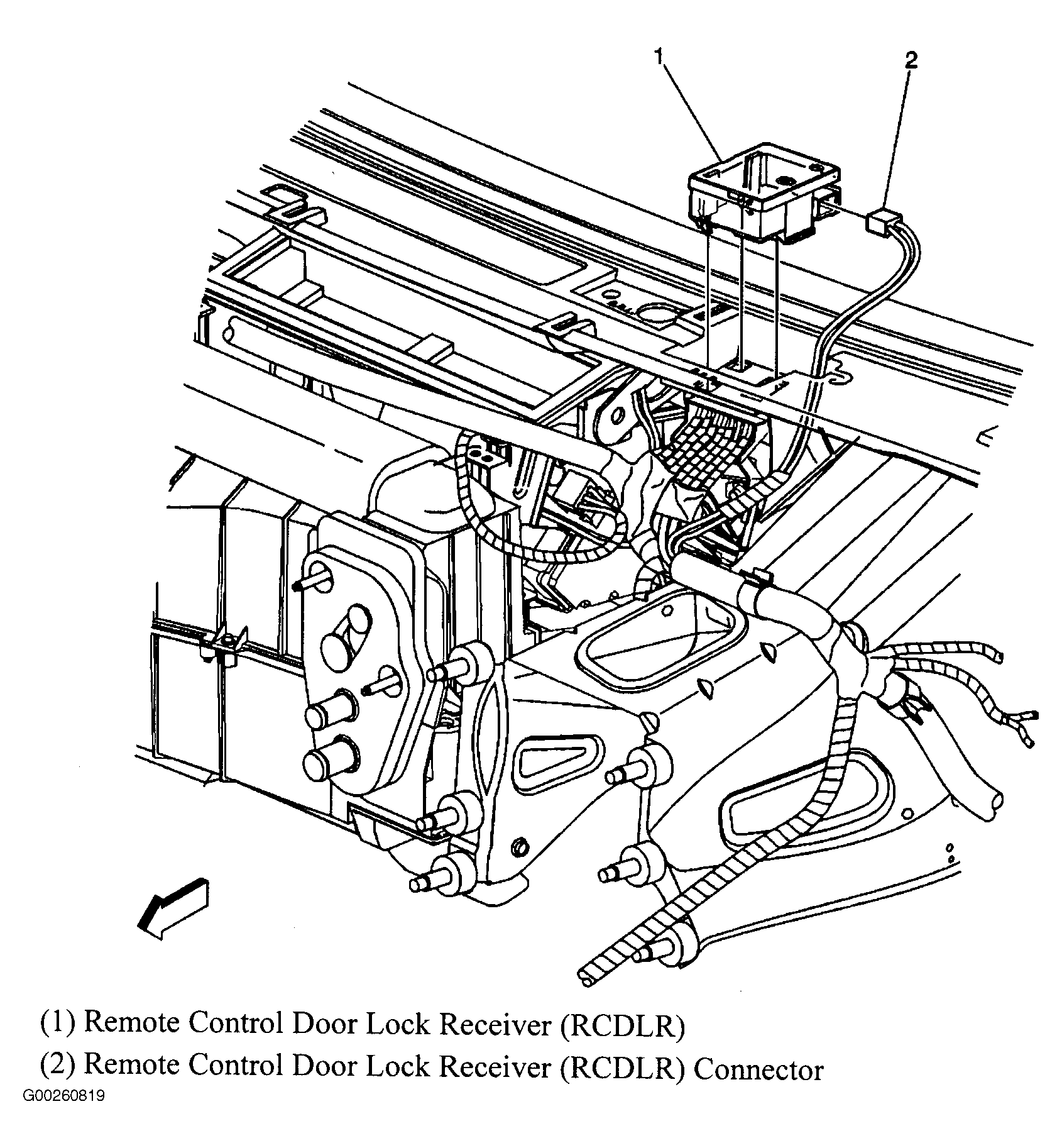 1
2

(1) Remote Control Door Lock Receiver (RCDLR)
(2) Remote Control Door Lock Receiver (RCDLR) Connector
G00260819