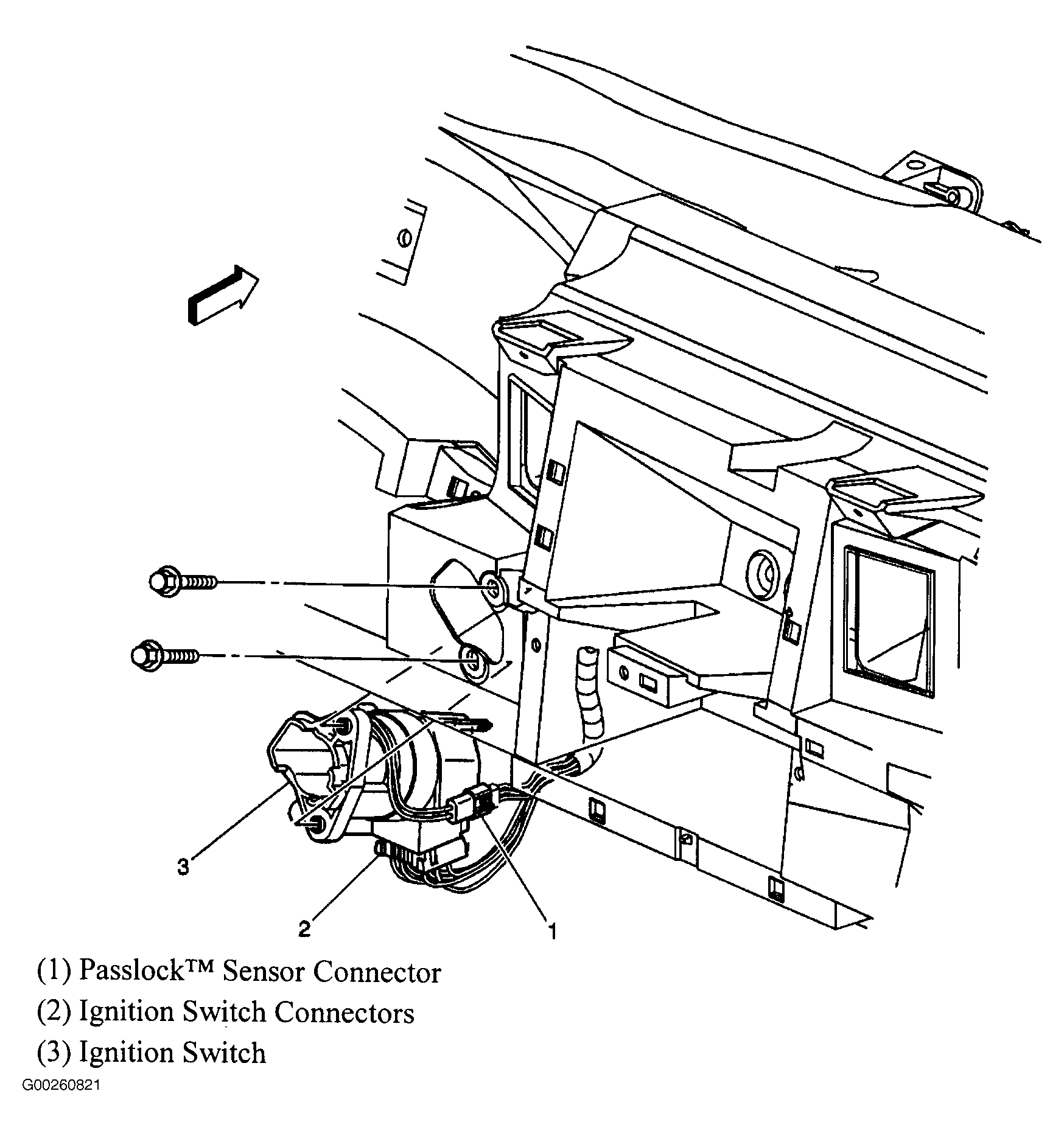 3

2

1

(1) Passlock™ Sensor Connector

(2) Ignition Switch Connectors

(3) Ignition Switch

G00260821