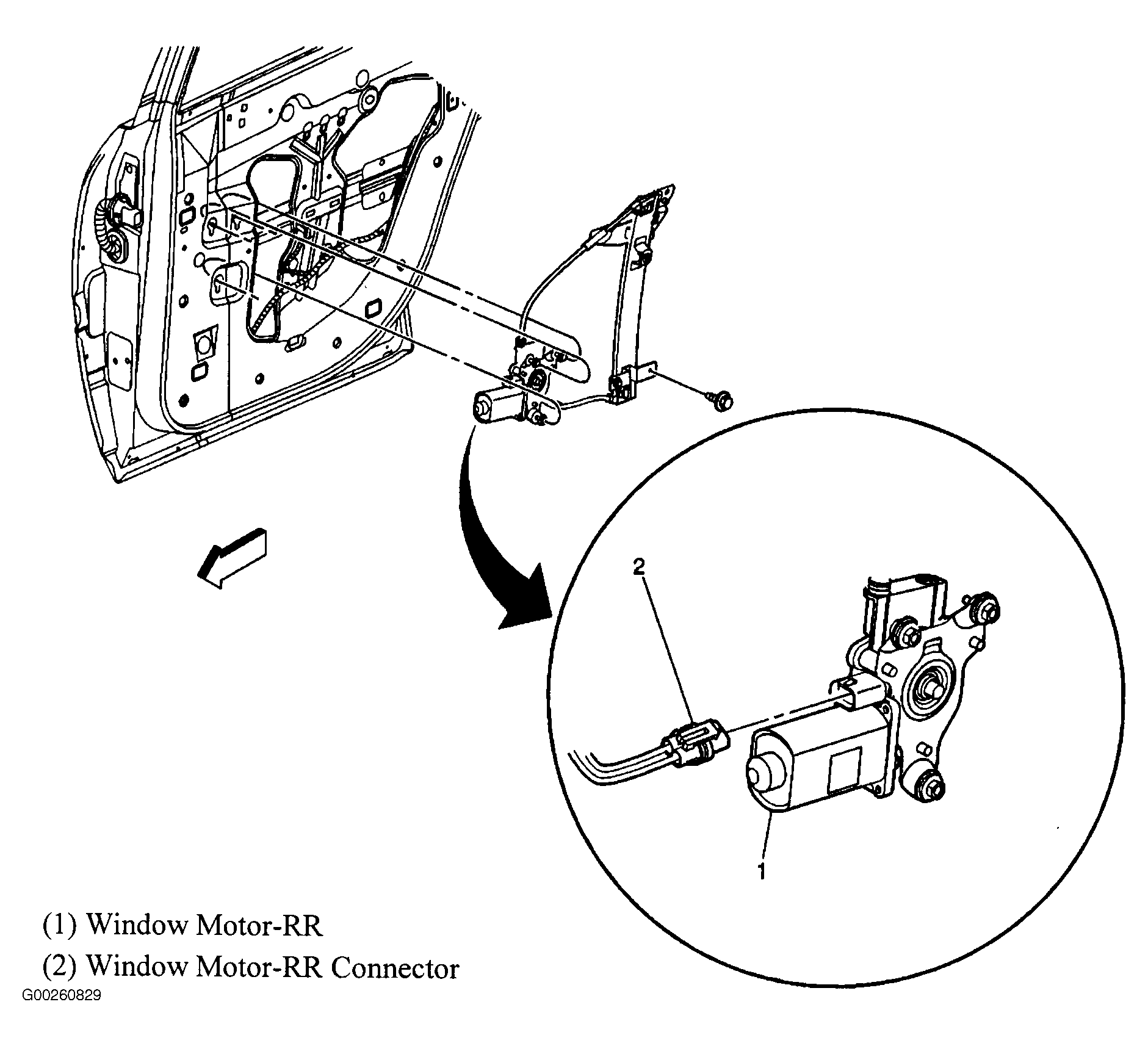 2

1

(1) Window Motor-RR
(2) Window Motor-RR Connector

G00260829