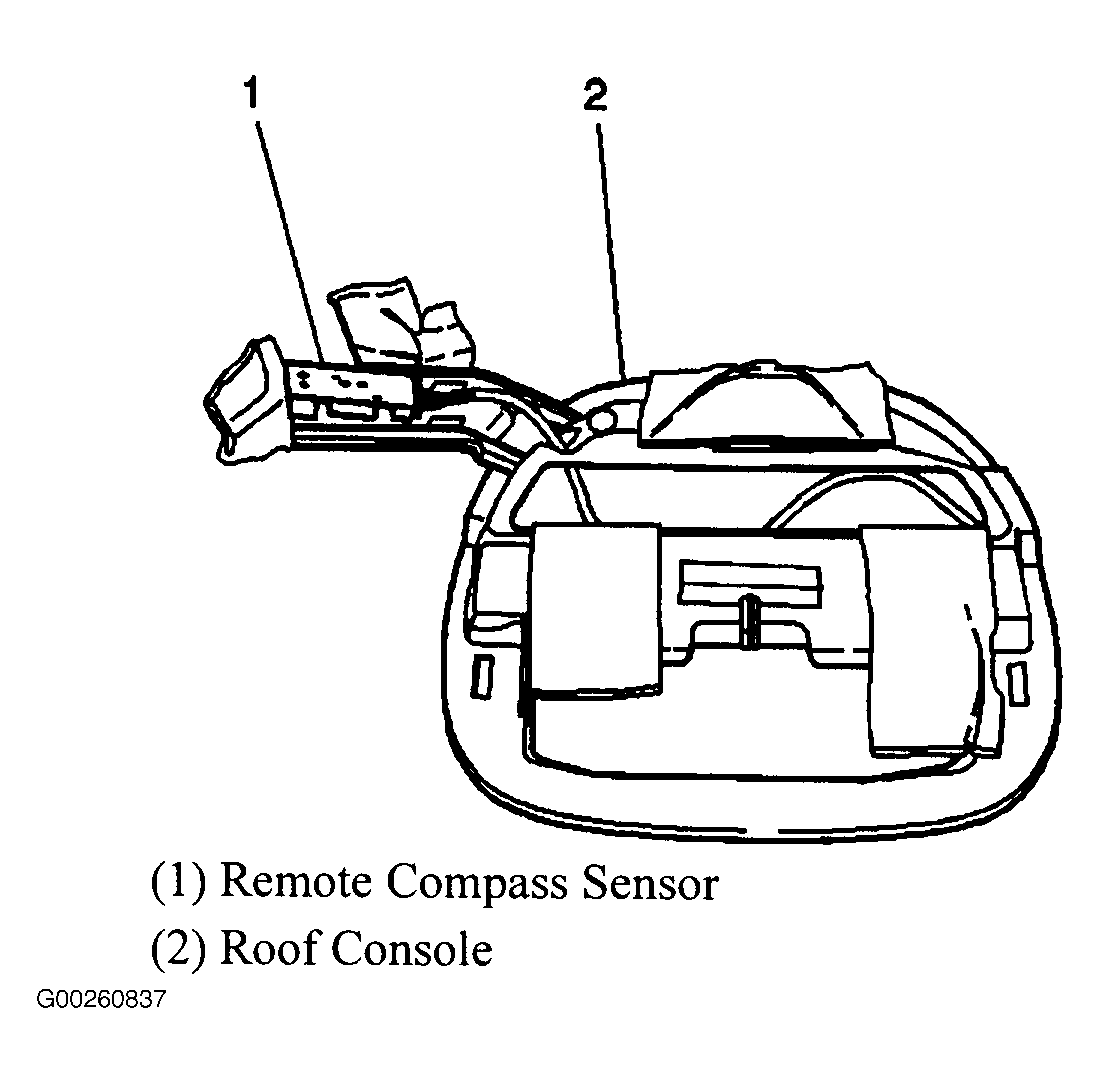 1
2
(1) Remote Compass Sensor
(2) Roof Console
G00260837