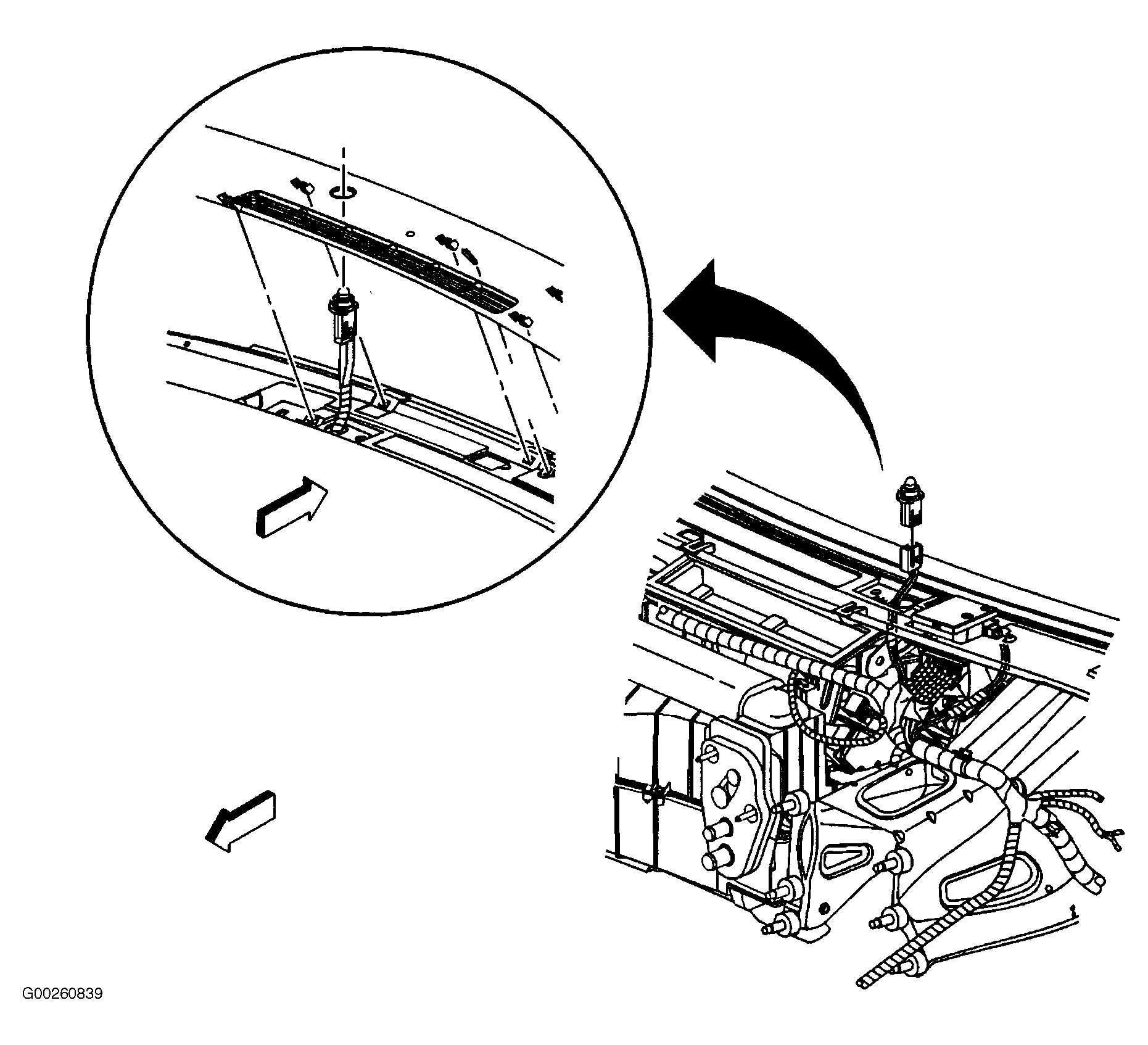 G00260839