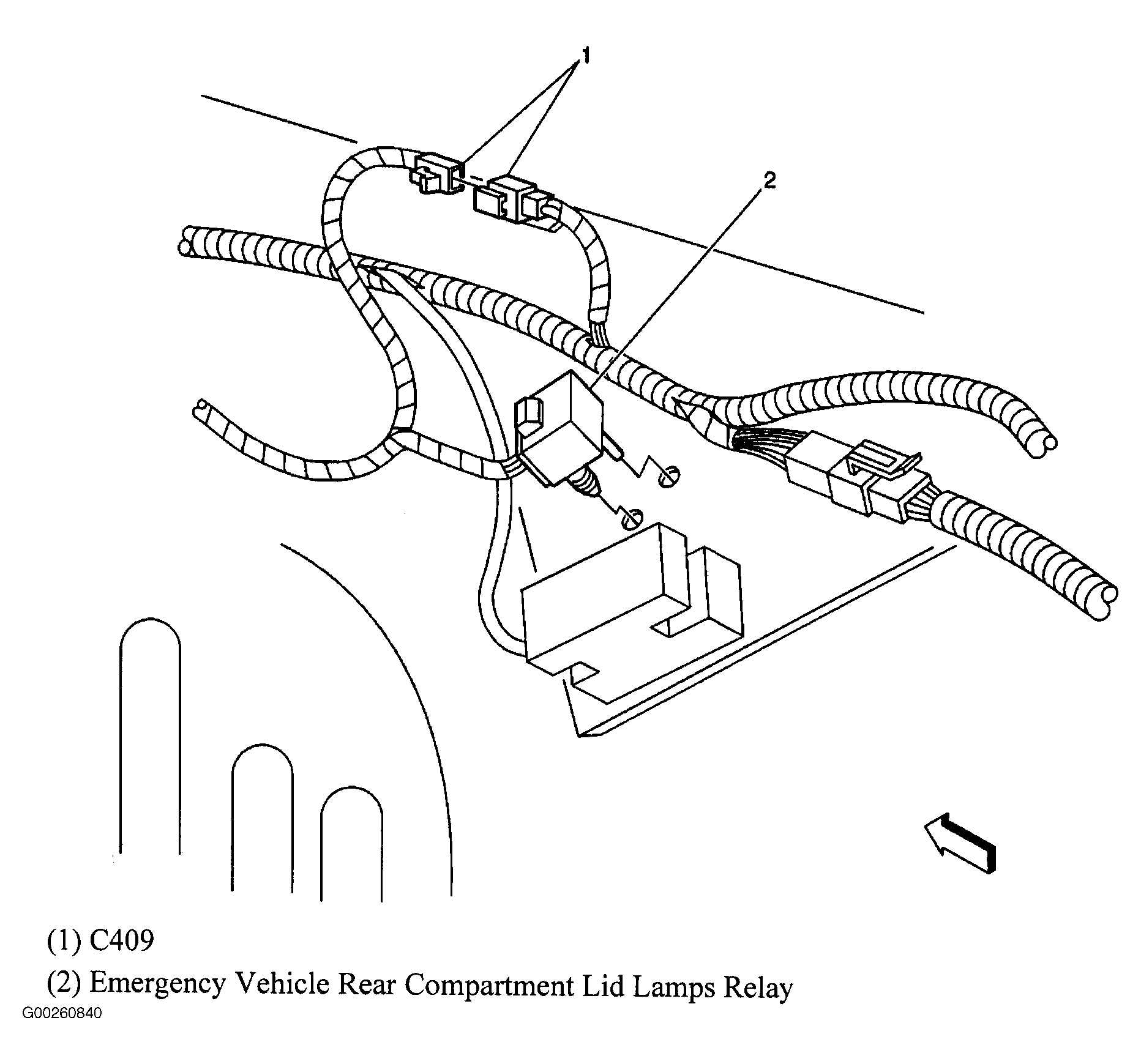 1

2

(1) C409

(2) Emergency Vehicle Rear Compartment Lid Lamps Relay

G00260840