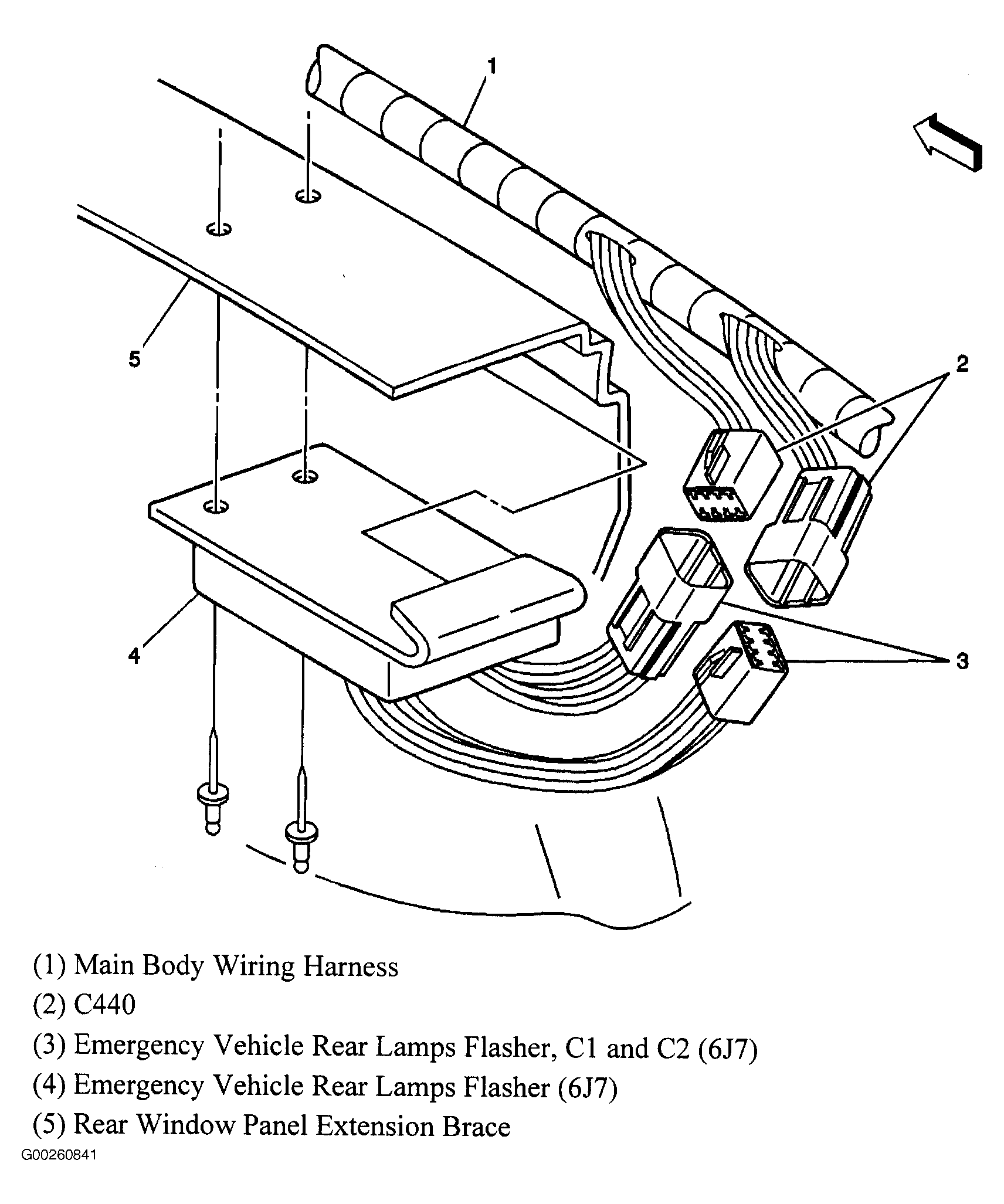 1

5

2

4

3

(1) Main Body Wiring Harness
(2) C440
(3) Emergency Vehicle Rear Lamps Flasher, C1 and C2 (6J7)
(4) Emergency Vehicle Rear Lamps Flasher (6J7)
(5) Rear Window Panel Extension Brace

G00260841