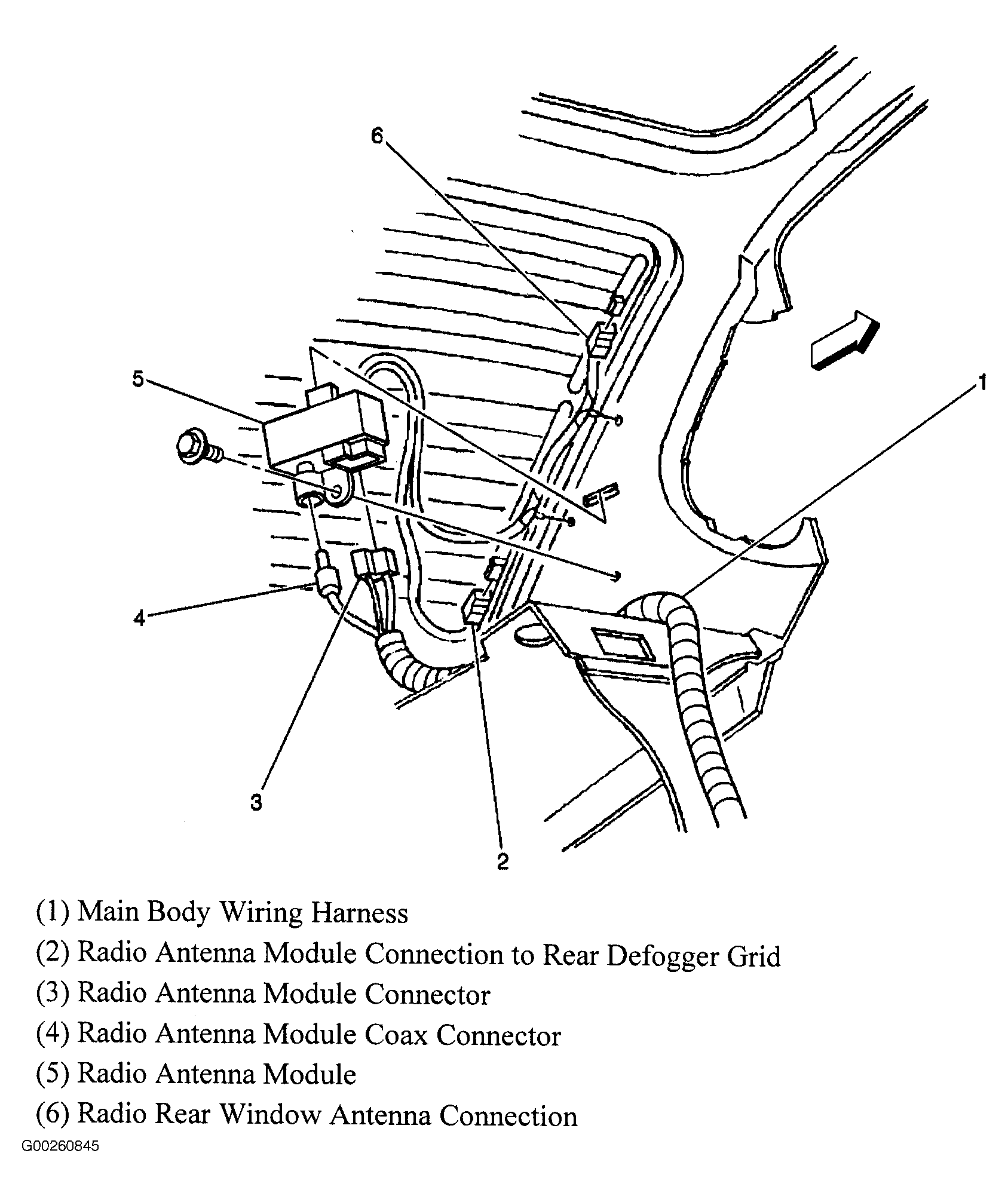 6

5

1

4

3

2

(1) Main Body Wiring Harness
(2) Radio Antenna Module Connection to Rear Defogger Grid
(3) Radio Antenna Module Connector
(4) Radio Antenna Module Coax Connector
(5) Radio Antenna Module
(6) Radio Rear Window Antenna Connection

G00260845