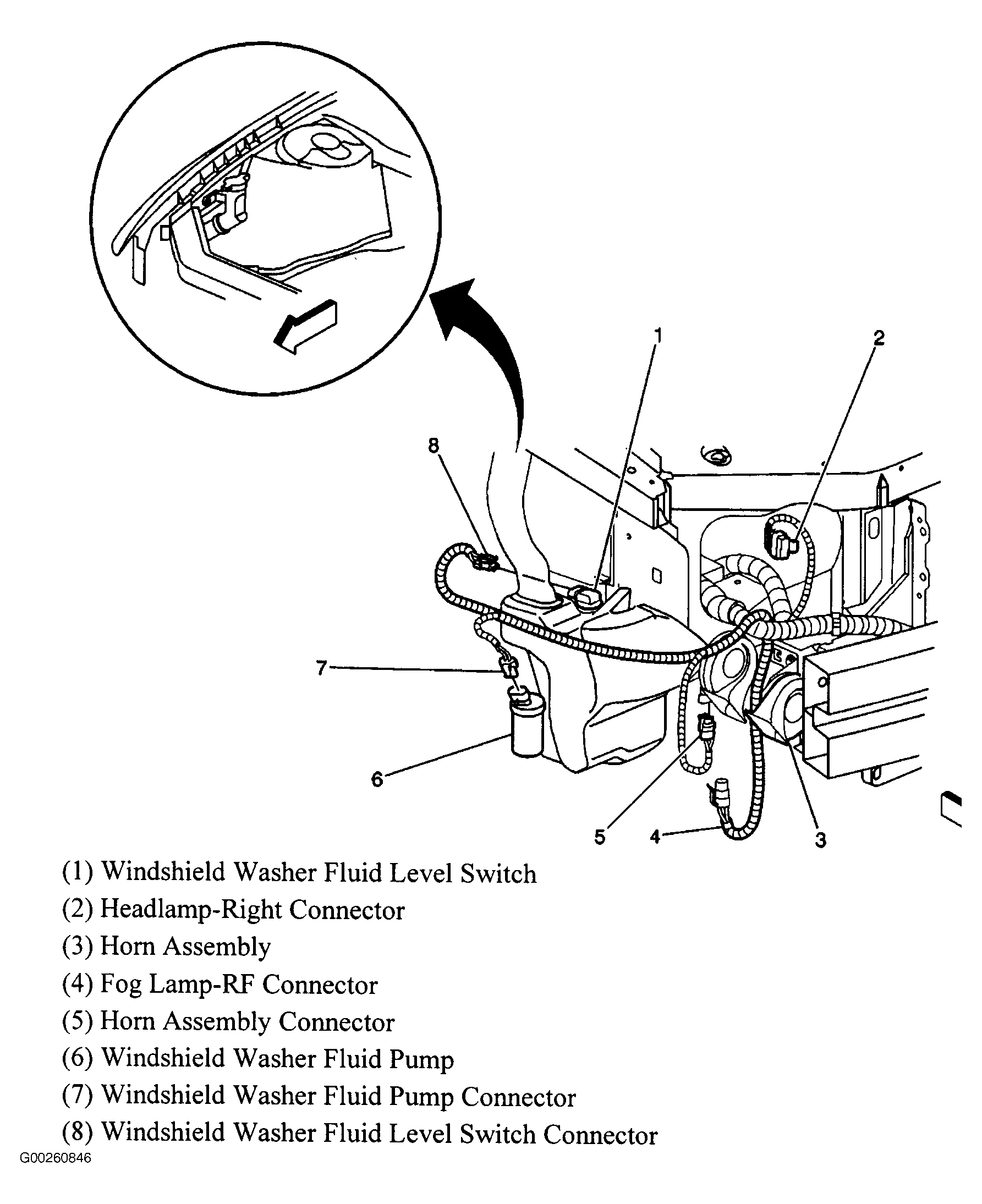 1
2
8
7
6
5
4
3

(1) Windshield Washer Fluid Level Switch
(2) Headlamp-Right Connector
(3) Horn Assembly
(4) Fog Lamp-RF Connector
(5) Horn Assembly Connector
(6) Windshield Washer Fluid Pump
(7) Windshield Washer Fluid Pump Connector
(8) Windshield Washer Fluid Level Switch Connector

G00260846