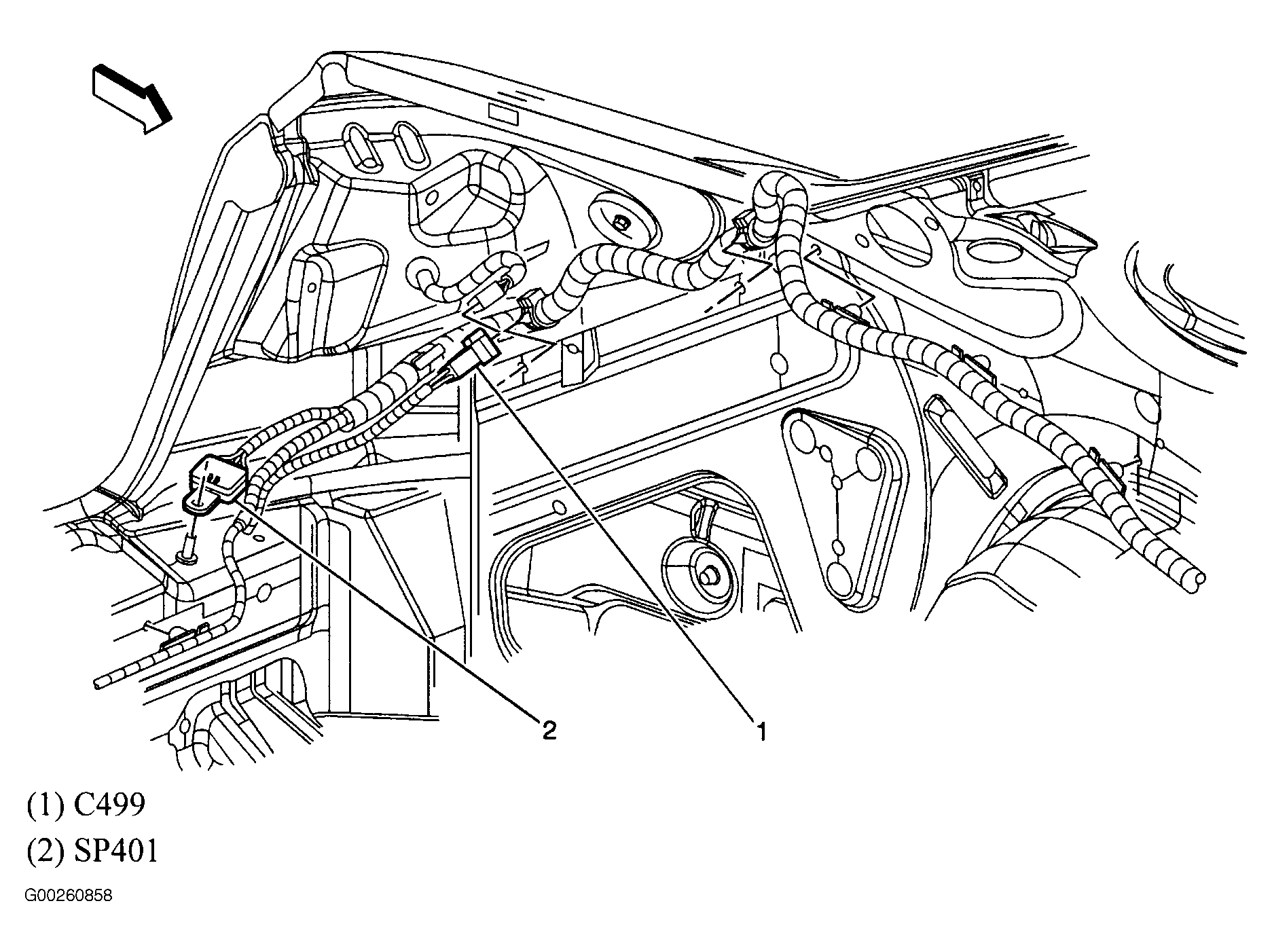 2

1

(1) C499

(2) SP401

G00260858