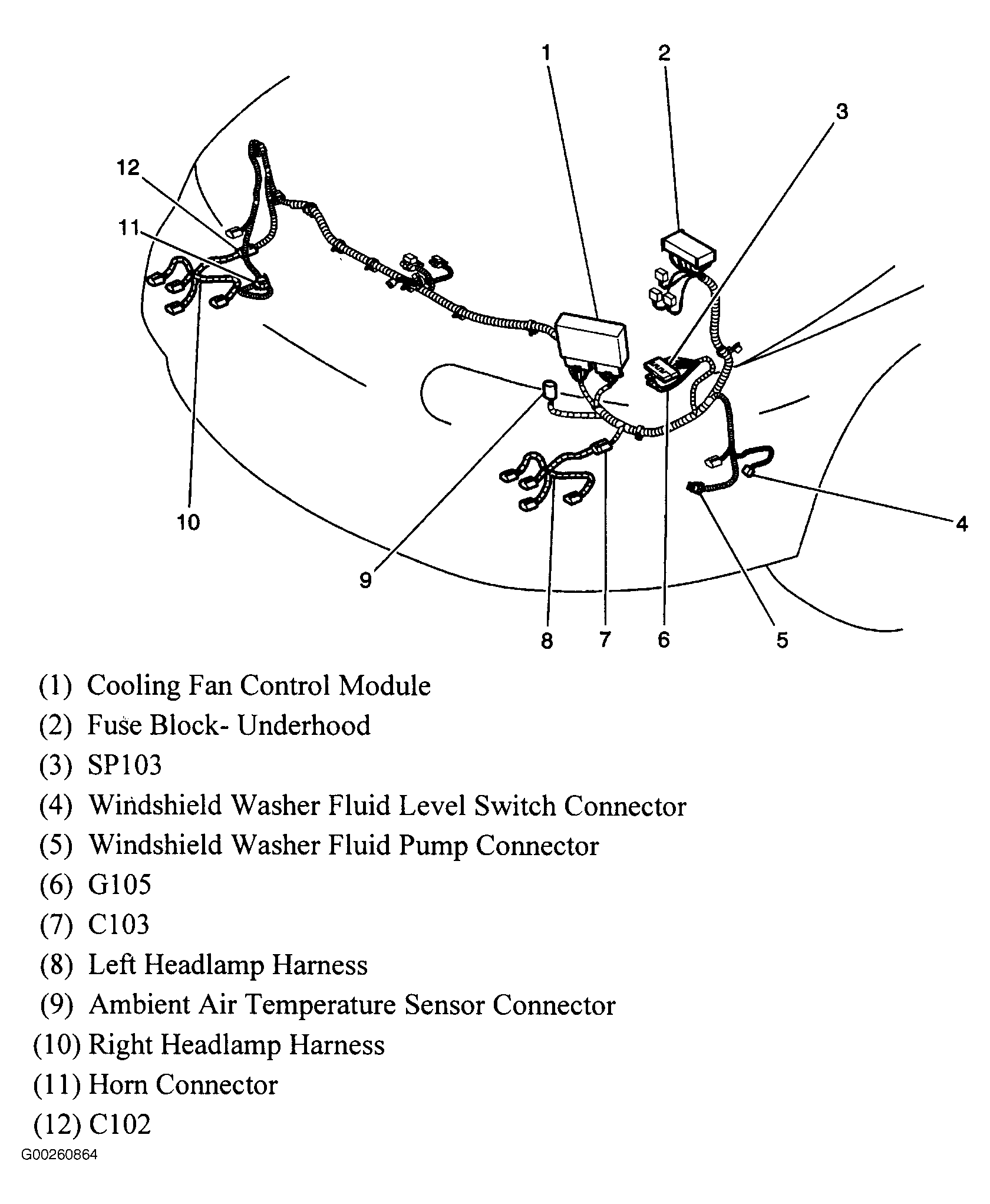 1
2
3
12
11
10
9
8
7
6
5
4

(1) Cooling Fan Control Module
(2) Fuse Block- Underhood
(3) SP103
(4) Windshield Washer Fluid Level Switch Connector
(5) Windshield Washer Fluid Pump Connector
(6) G105
(7) C103
(8) Left Headlamp Harness
(9) Ambient Air Temperature Sensor Connector
(10) Right Headlamp Harness
(11) Horn Connector
(12) C102

G00260864