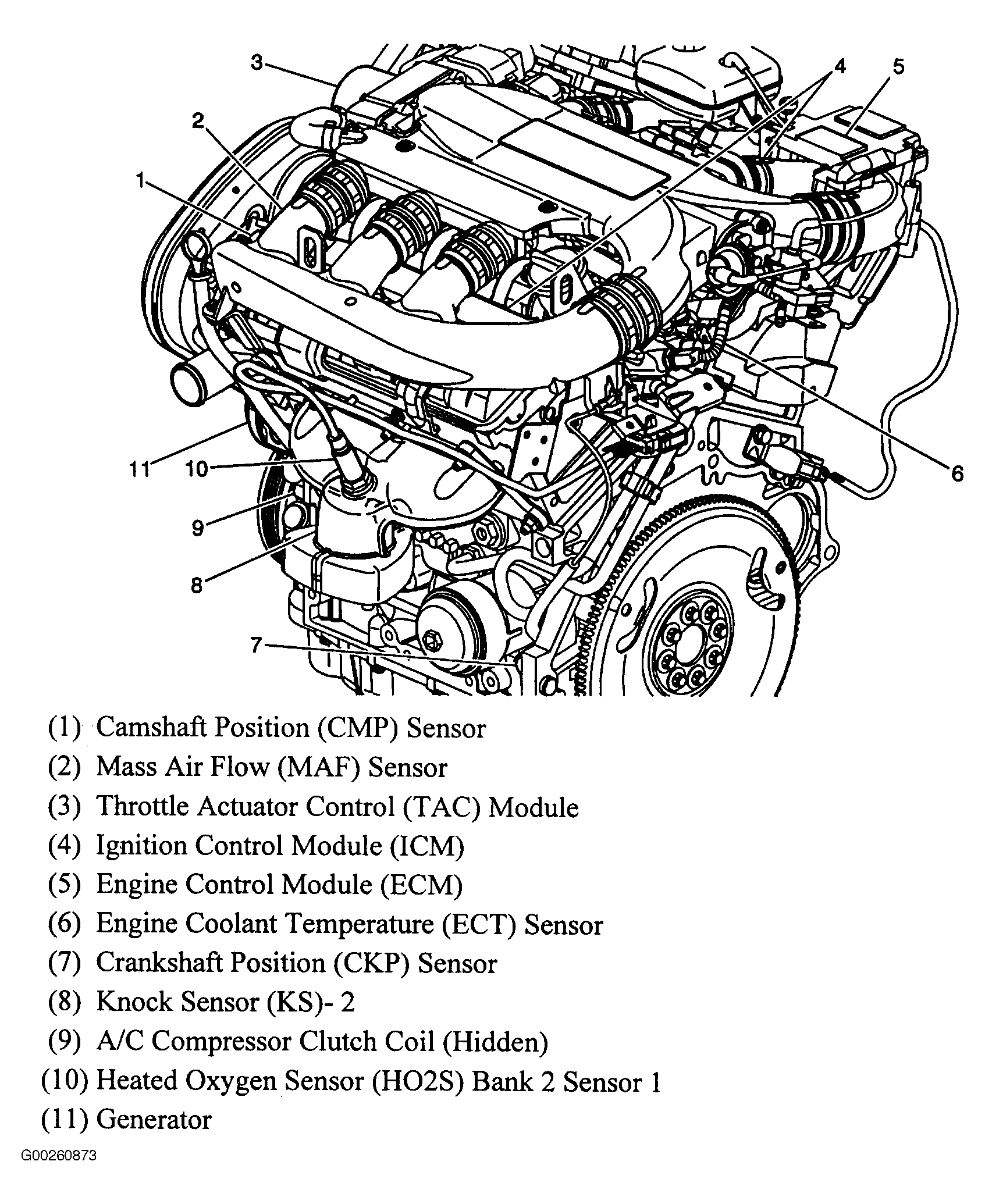 3
4
5
2
1
11
10
6
9
8
7

(1) Camshaft Position (CMP) Sensor
(2) Mass Air Flow (MAF) Sensor
(3) Throttle Actuator Control (TAC) Module
(4) Ignition Control Module (ICM)
(5) Engine Control Module (ECM)
(6) Engine Coolant Temperature (ECT) Sensor
(7) Crankshaft Position (CKP) Sensor
(8) Knock Sensor (KS)- 2
(9) A/C Compressor Clutch Coil (Hidden)
(10) Heated Oxygen Sensor (HO2S) Bank 2 Sensor 1
(11) Generator

G00260873