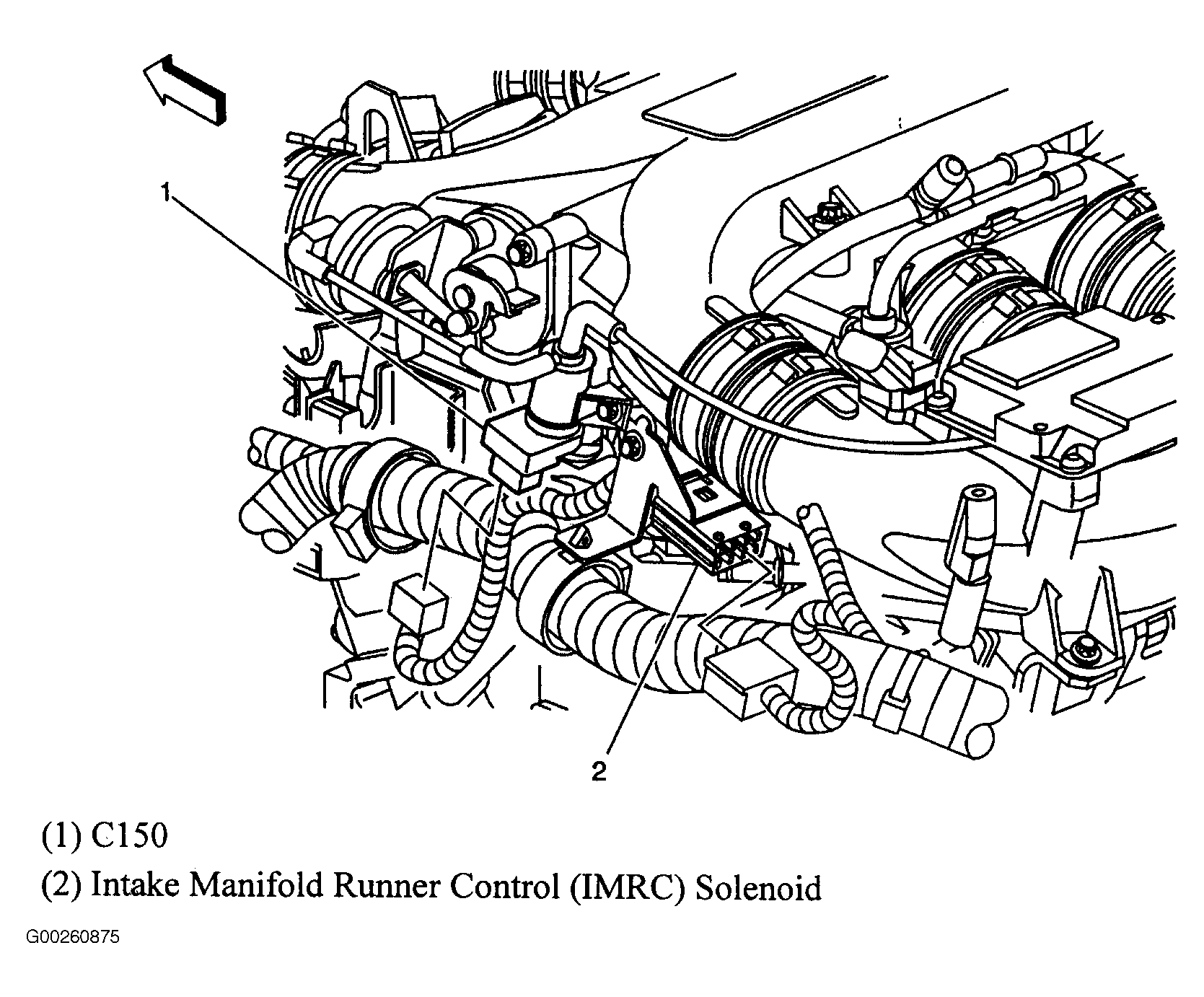 1

2

(1) C150

(2) Intake Manifold Runner Control (IMRC) Solenoid

G00260875