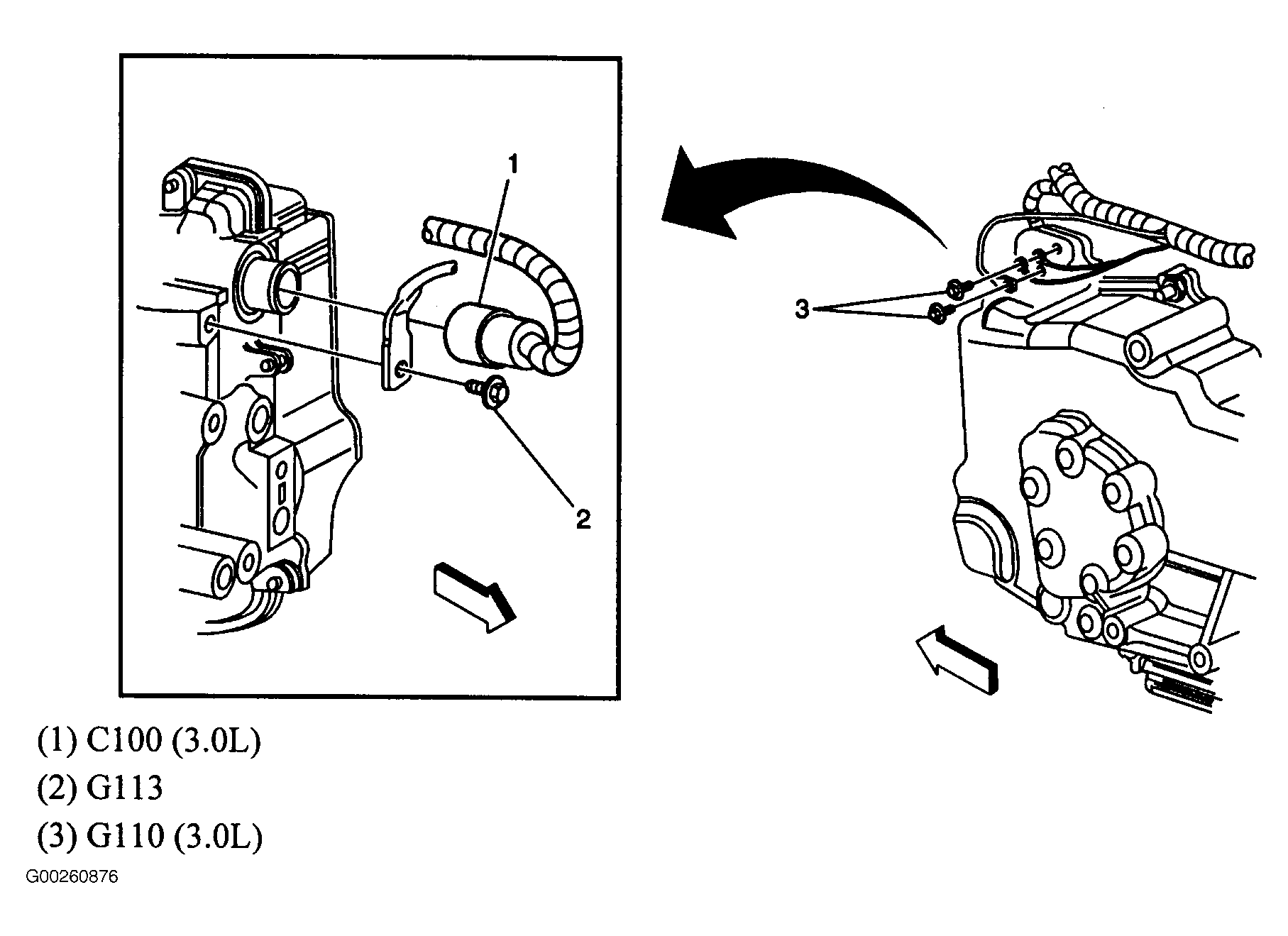 1

2

3

(1) C100 (3.0L)
(2) G113
(3) G110 (3.0L)

G00260876