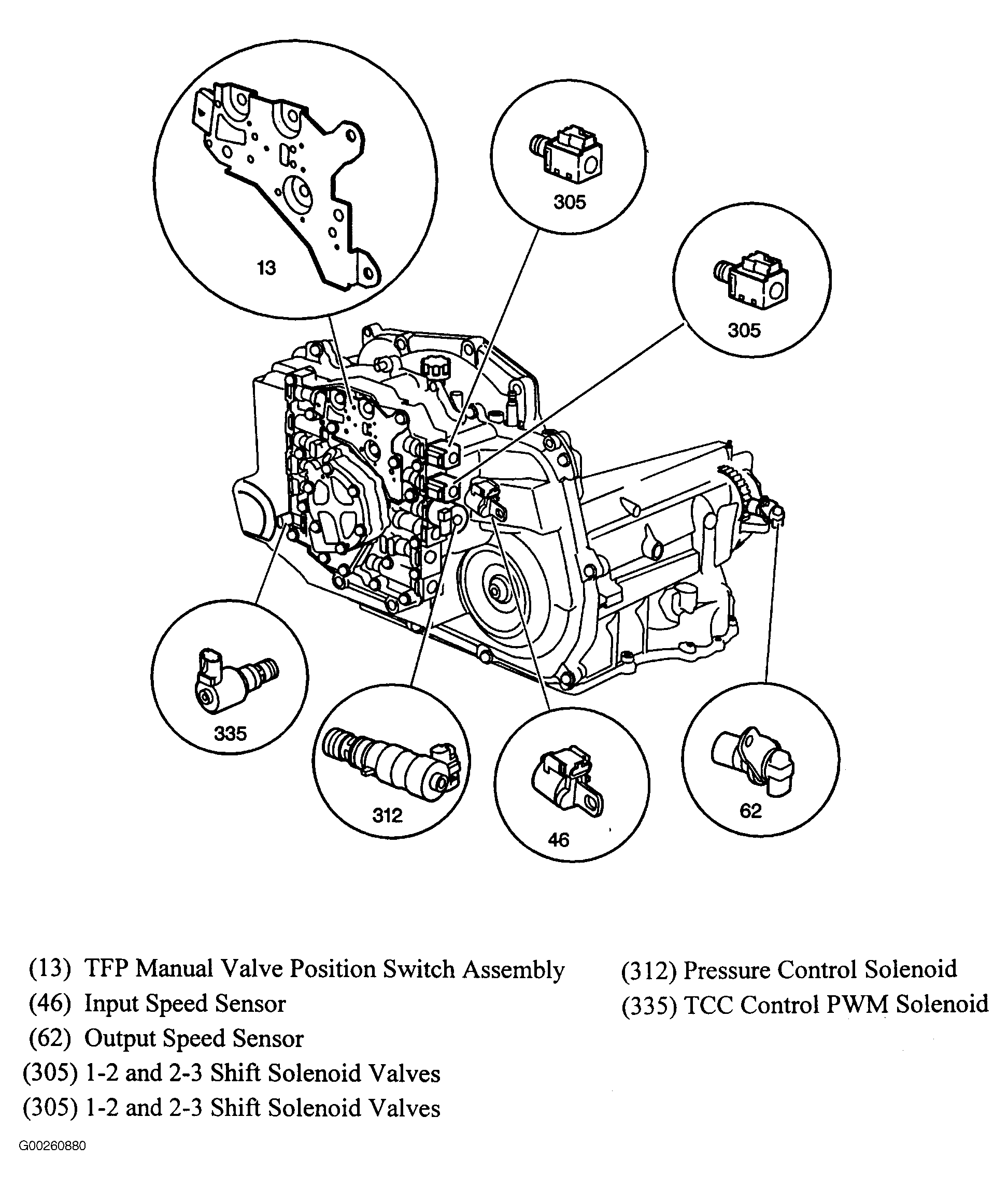 13

305

305

335

312

46

62

(13) TFP Manual Valve Position Switch Assembly
(46) Input Speed Sensor
(62) Output Speed Sensor
(305) 1-2 and 2-3 Shift Solenoid Valves
(305) 1-2 and 2-3 Shift Solenoid Valves

(312) Pressure Control Solenoid
(335) TCC Control PWM Solenoid

G00260880