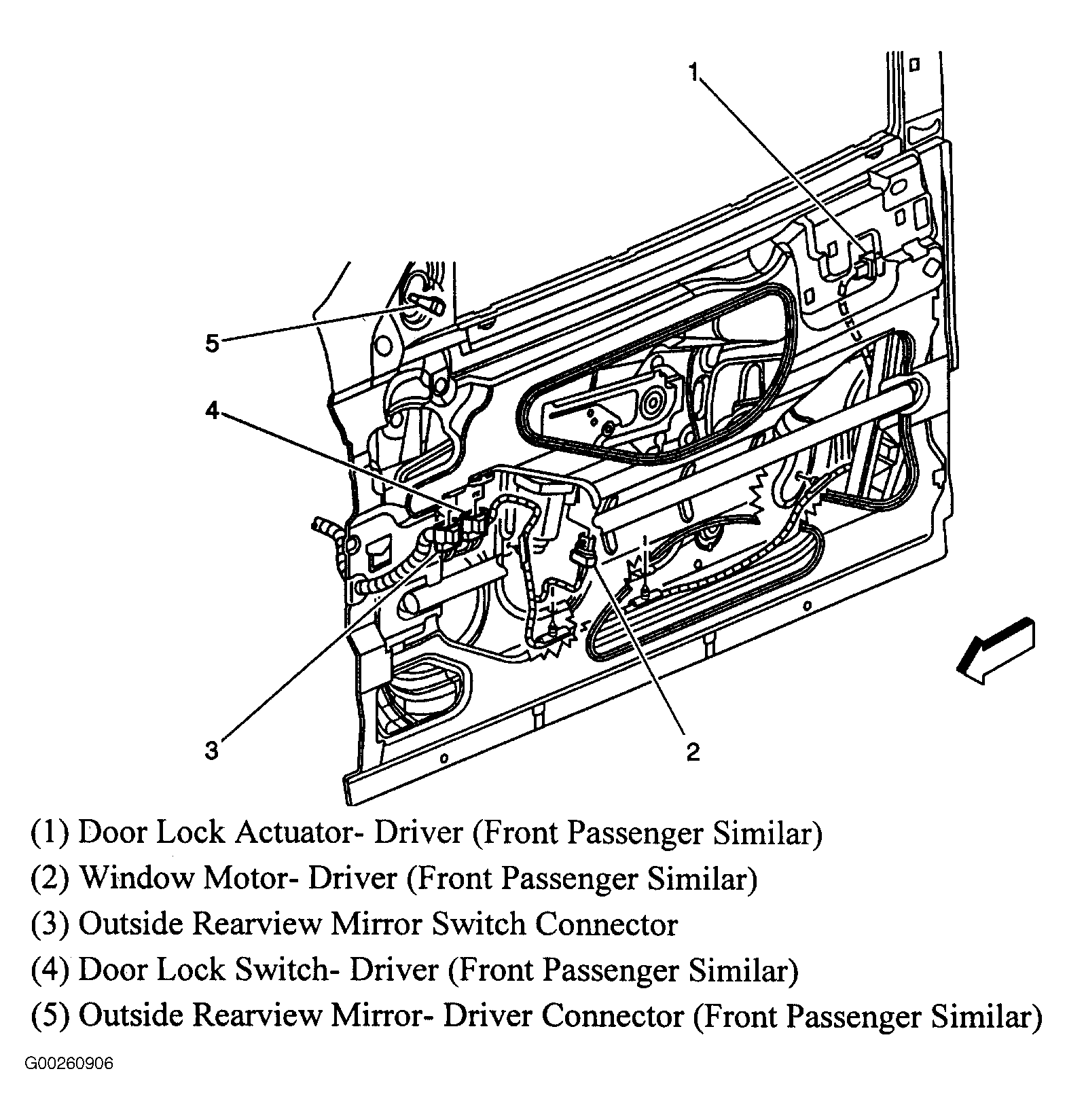 1
5
4
3
2

(1) Door Lock Actuator- Driver (Front Passenger Similar)
(2) Window Motor- Driver (Front Passenger Similar)
(3) Outside Rearview Mirror Switch Connector
(4) Door Lock Switch- Driver (Front Passenger Similar)
(5) Outside Rearview Mirror- Driver Connector (Front Passenger Similar)

G00260906