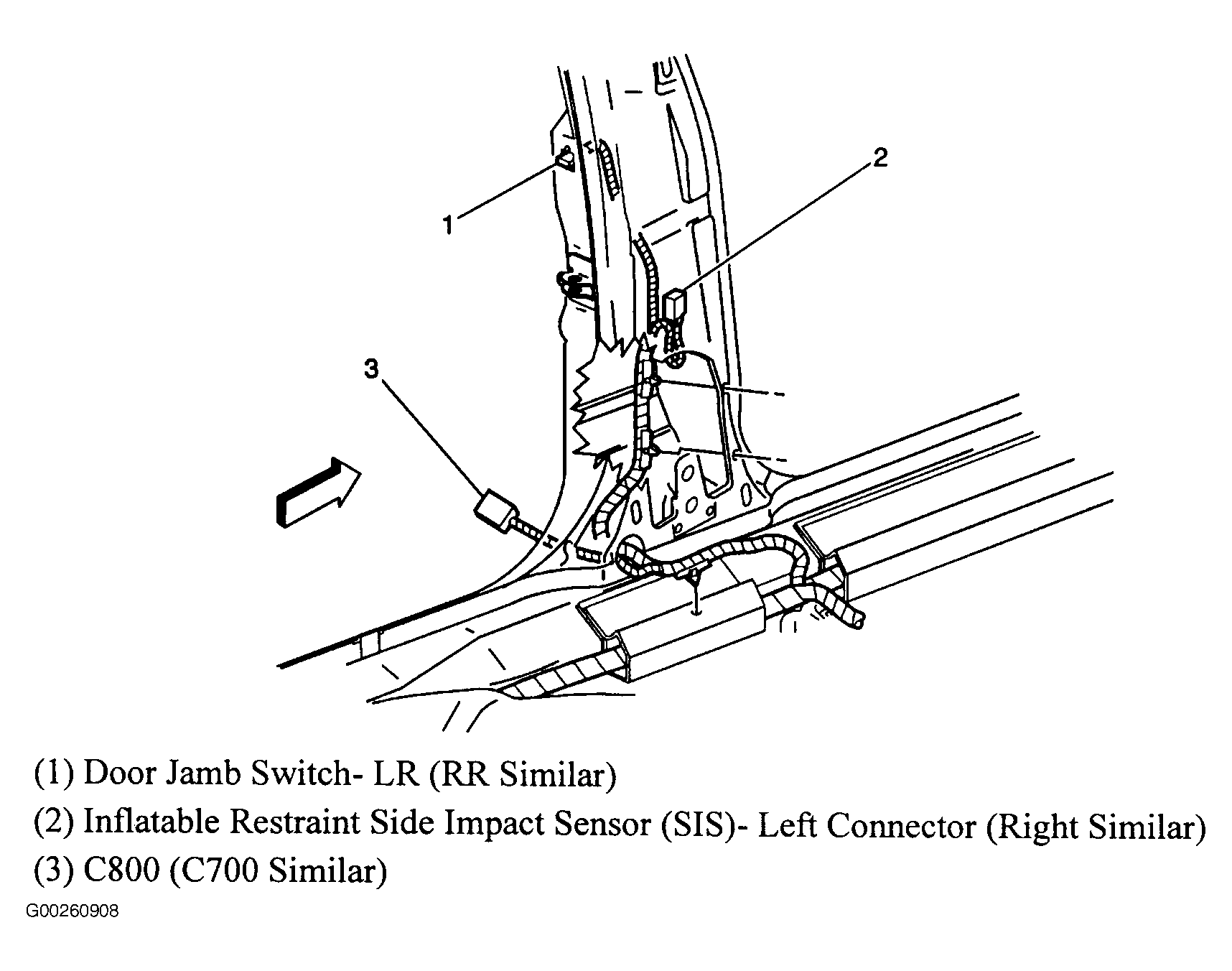 2

1

3

(1) Door Jamb Switch- LR (RR Similar)

(2) Inflatable Restraint Side Impact Sensor (SIS)- Left Connector (Right Similar)

(3) C800 (C700 Similar)

G00260908