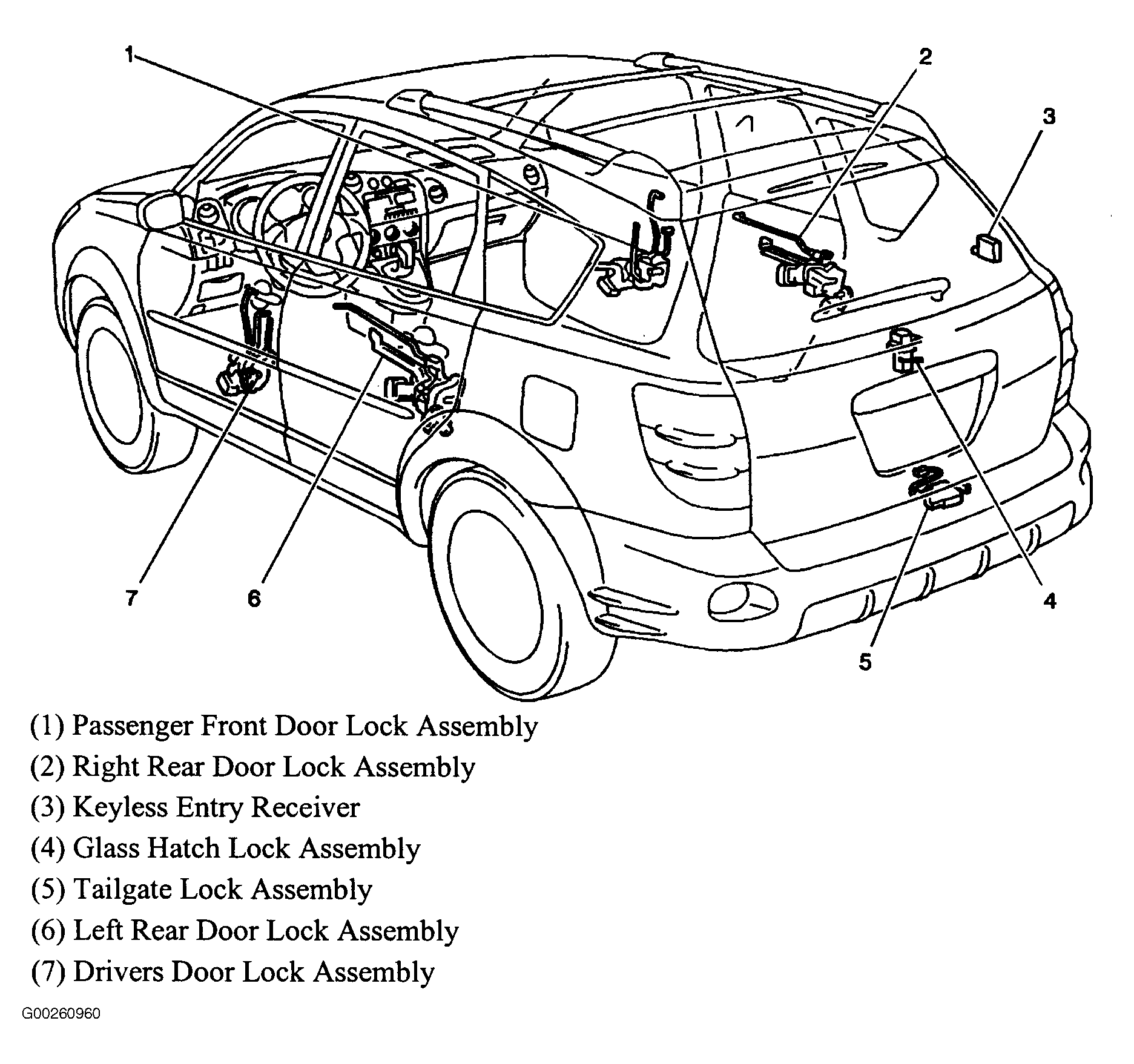 1

2

3

7

6

4

5

(1) Passenger Front Door Lock Assembly

(2) Right Rear Door Lock Assembly

(3) Keyless Entry Receiver

(4) Glass Hatch Lock Assembly

(5) Tailgate Lock Assembly

(6) Left Rear Door Lock Assembly

(7) Drivers Door Lock Assembly

G00260960