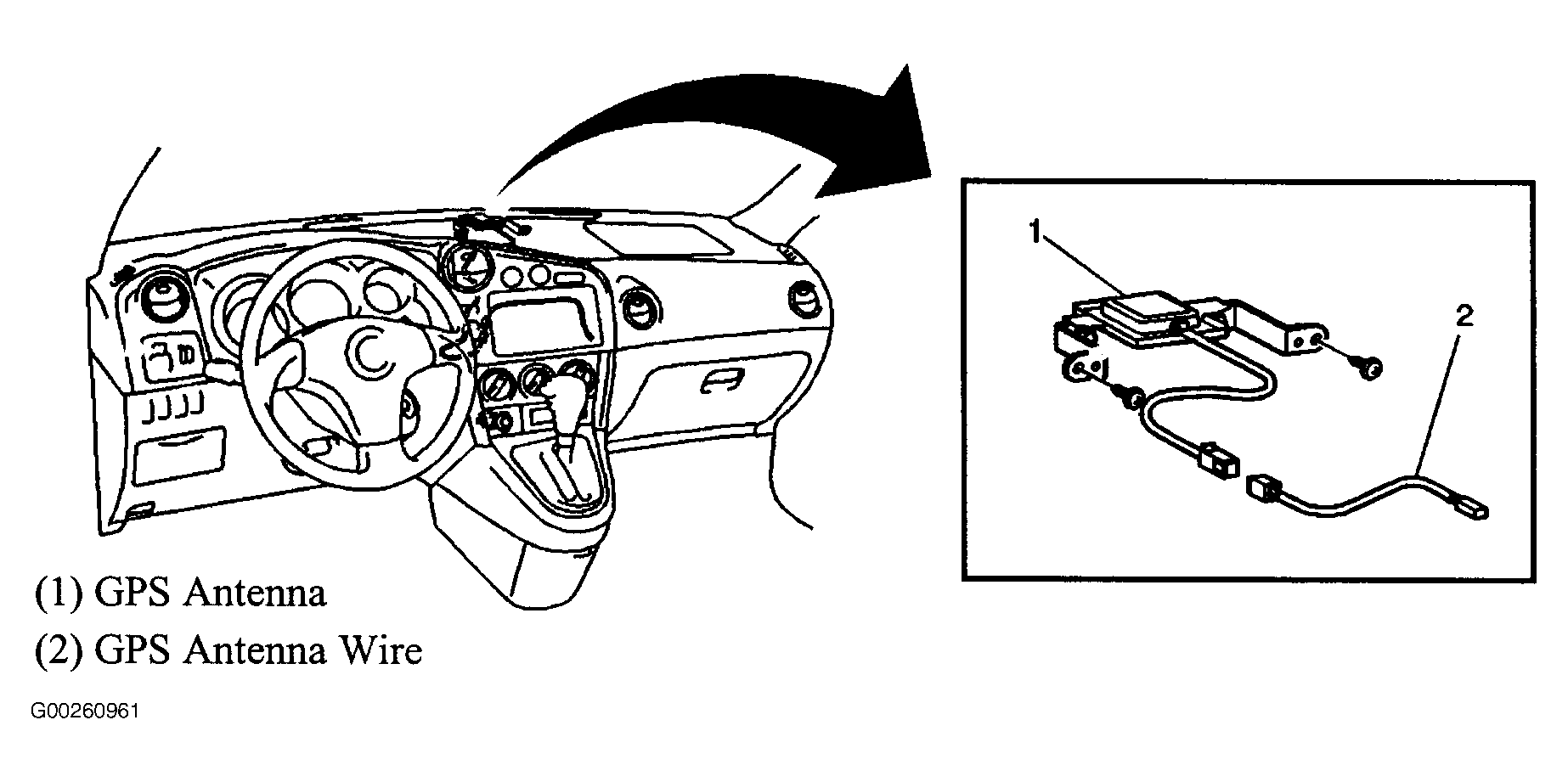 1

2

(1) GPS Antenna

(2) GPS Antenna Wire

G00260961